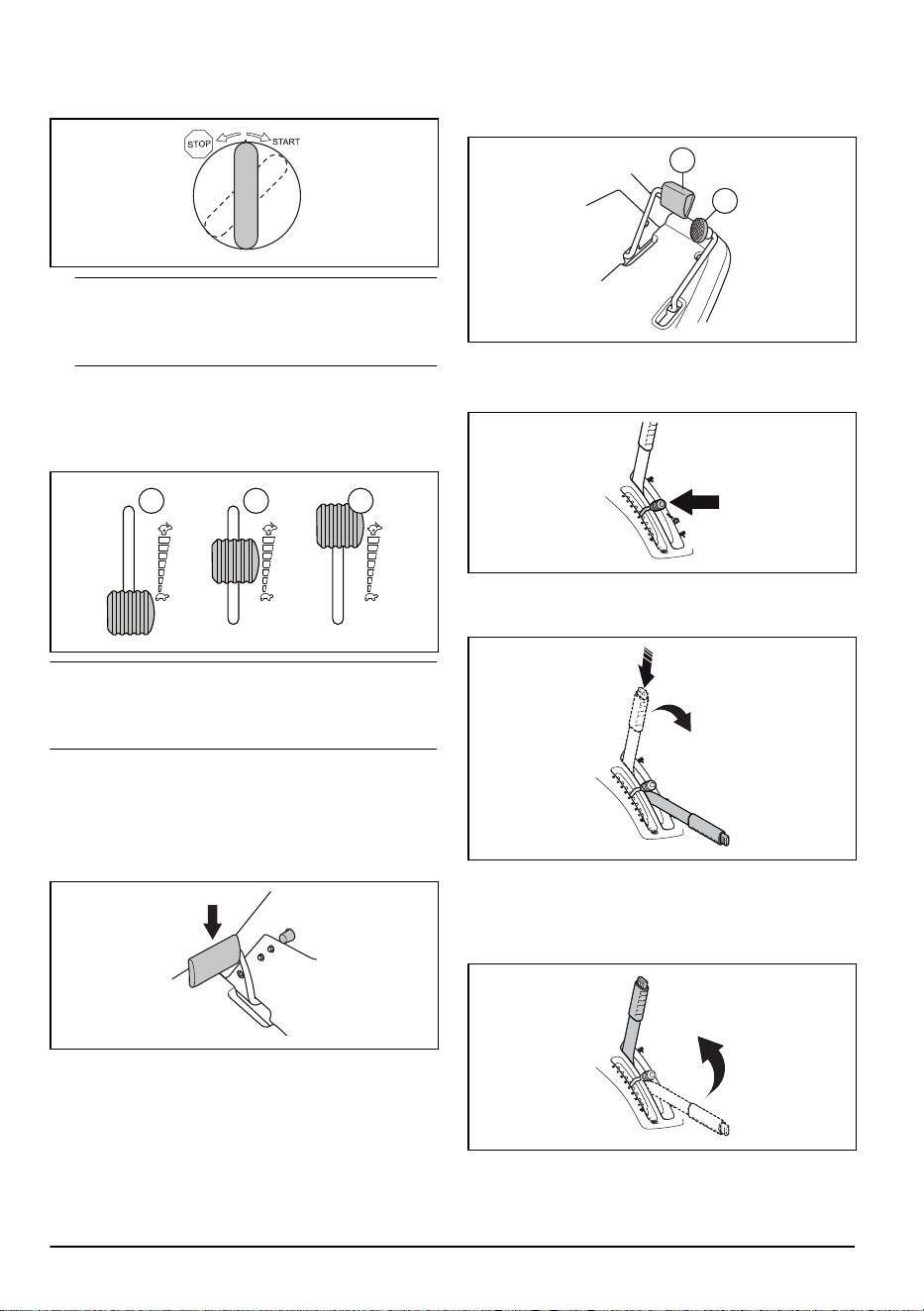 STOP

START