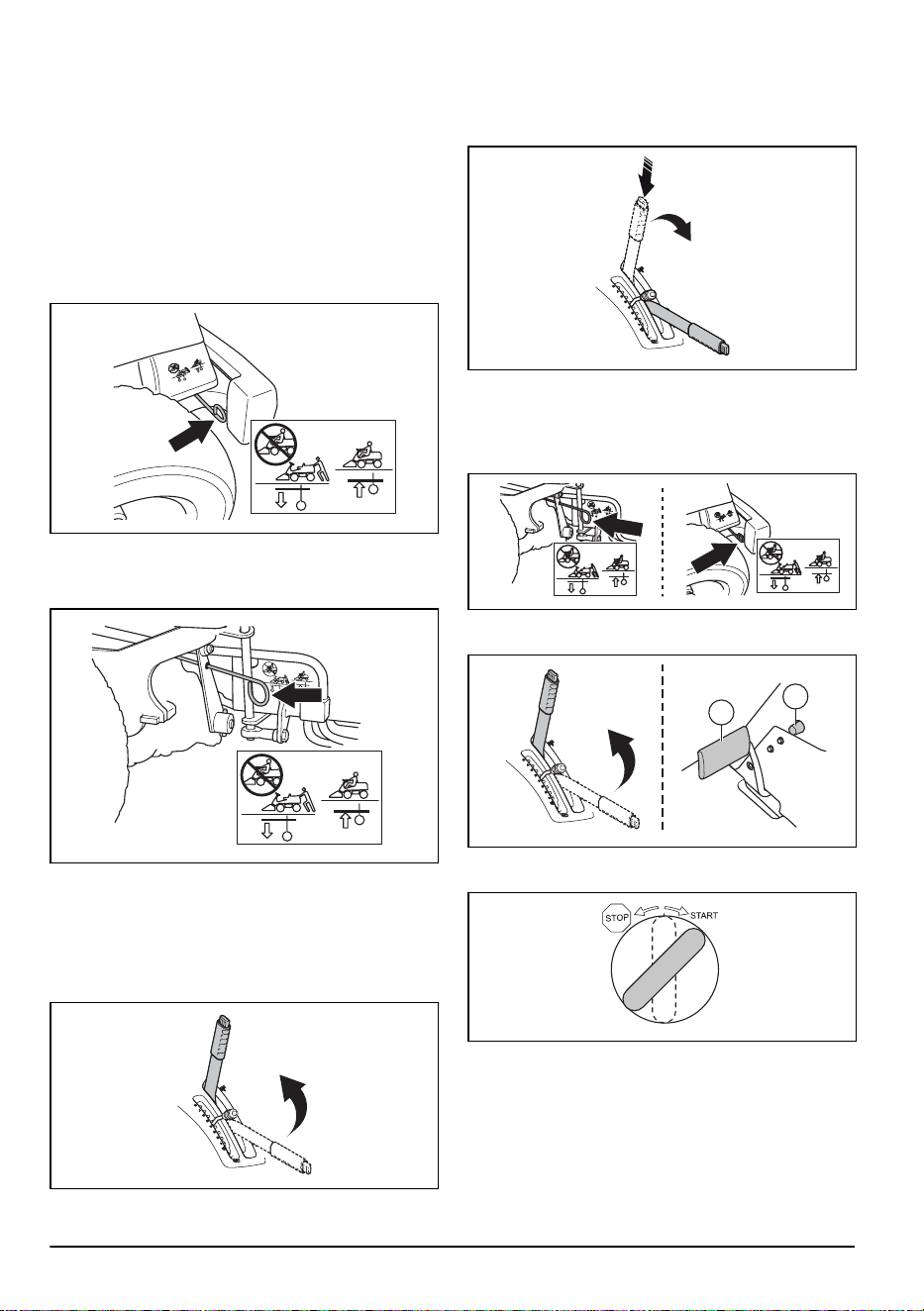 STOP

START