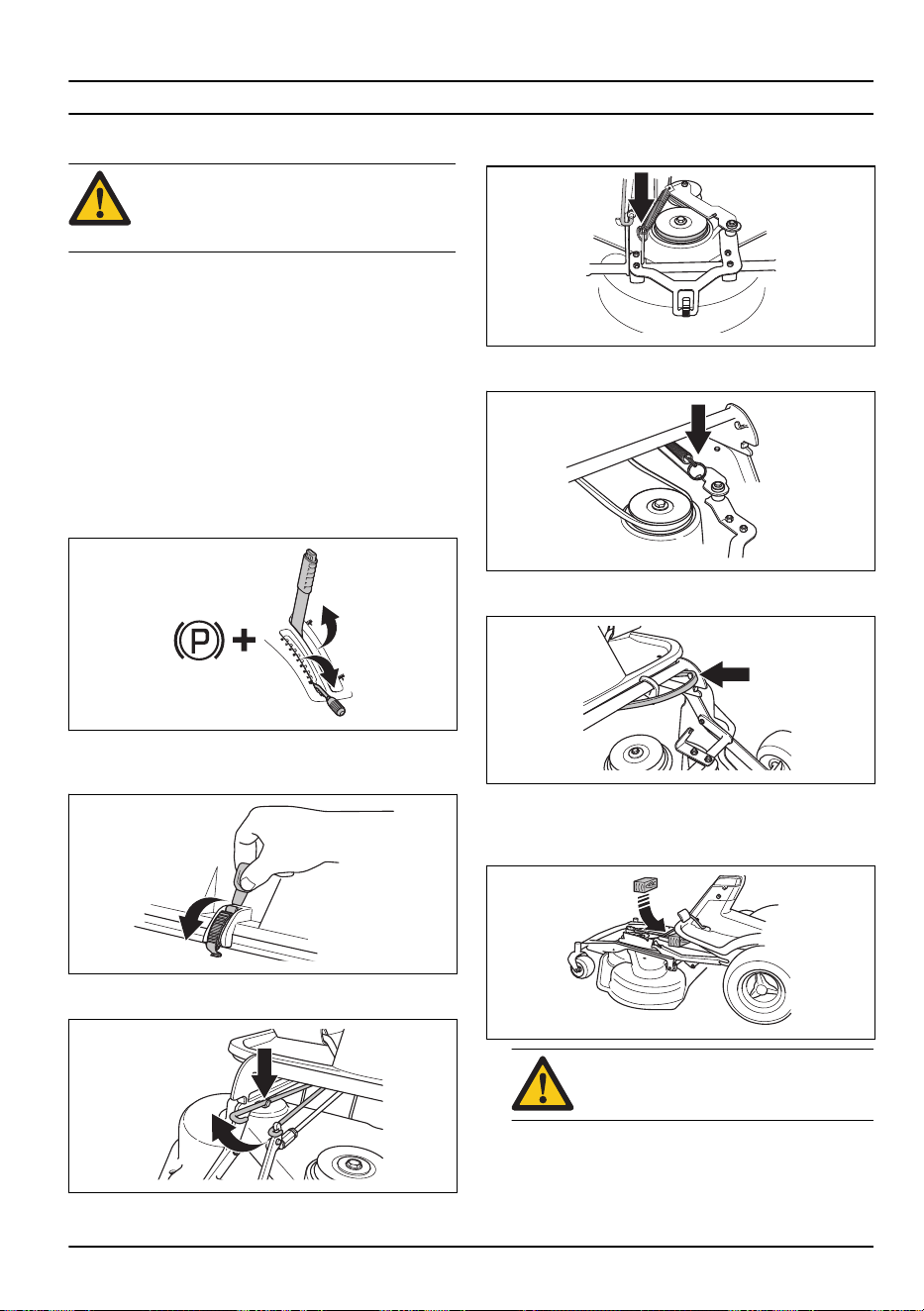 P +