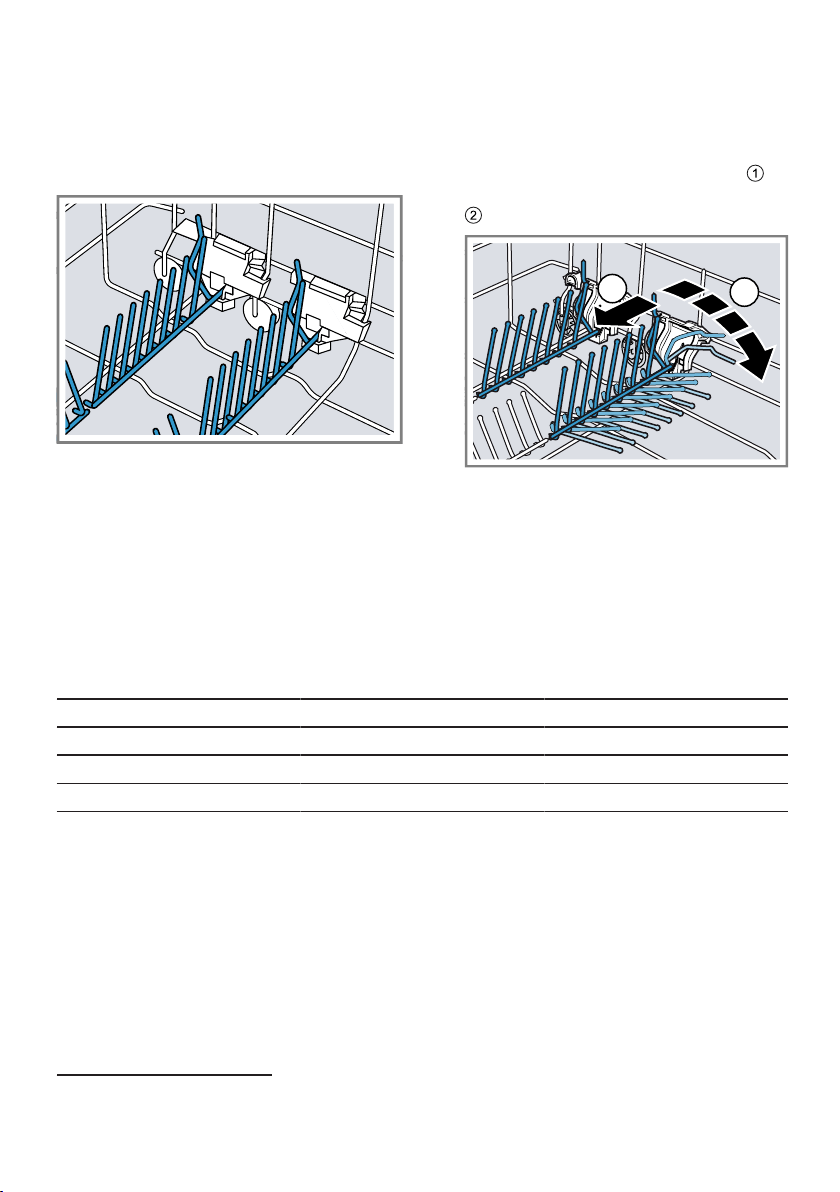 ①

②