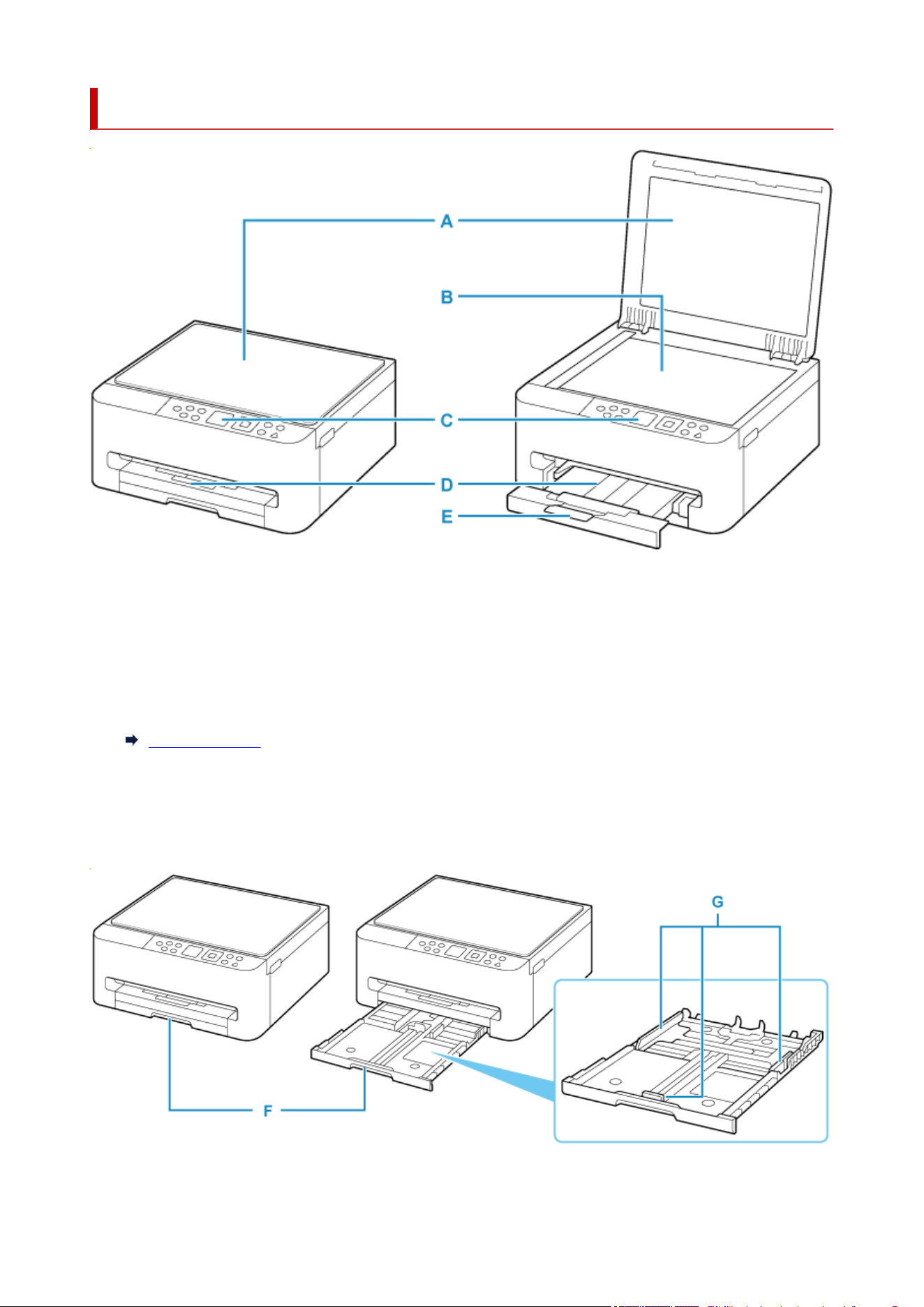 A

B

C

D

E

G

F