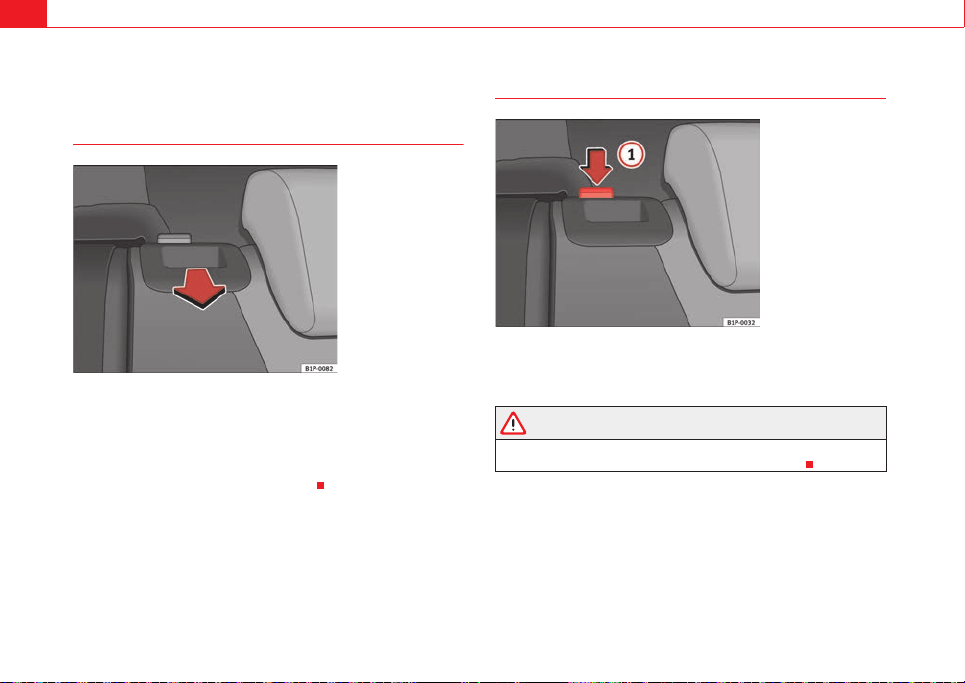 B1P-0082

1

B1P-0032