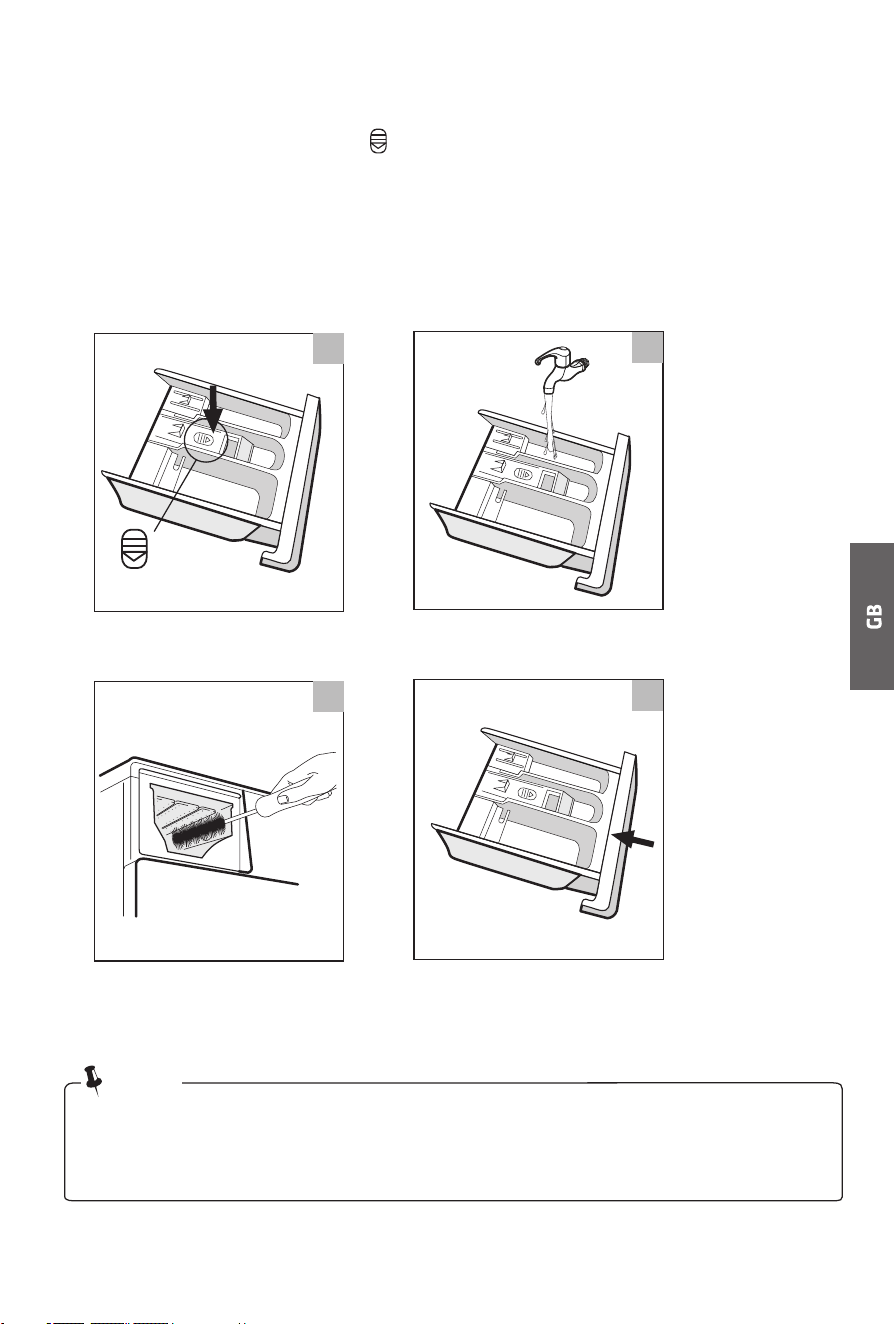 GB