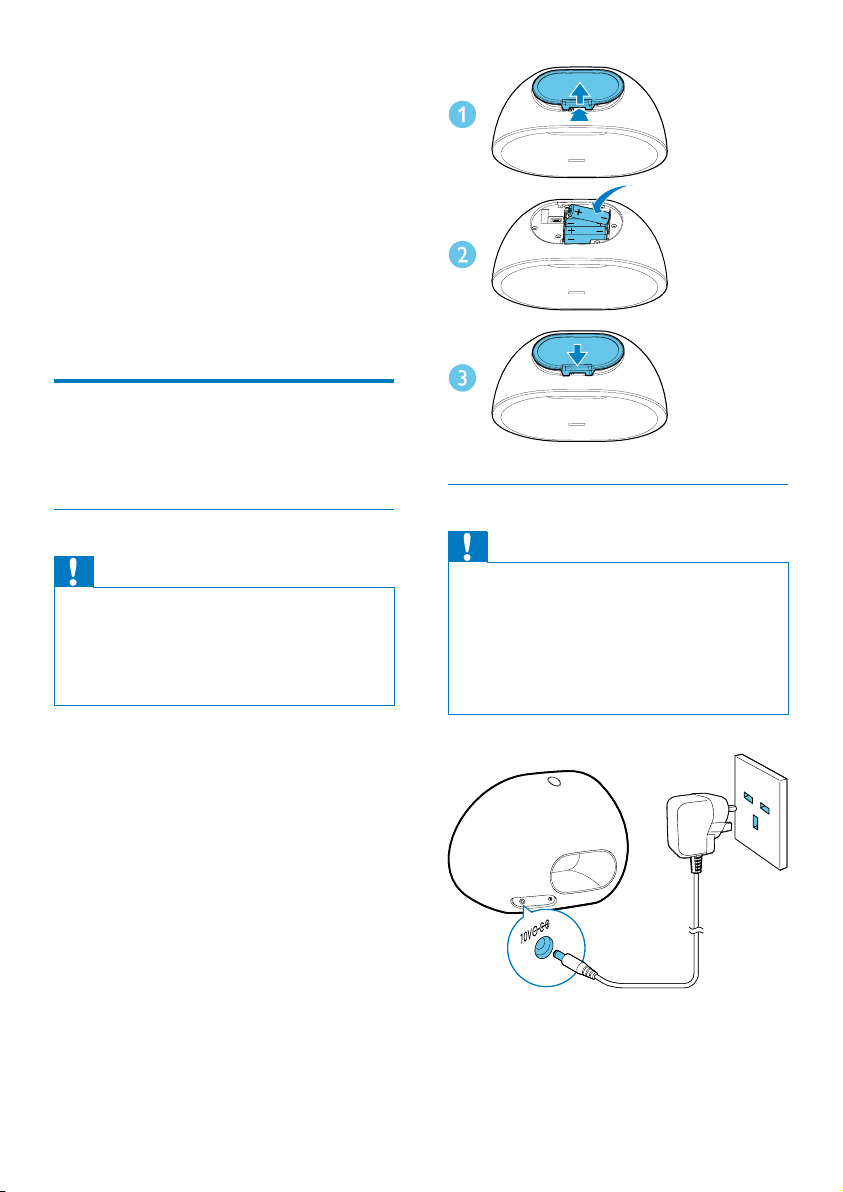 1

2

3

10V