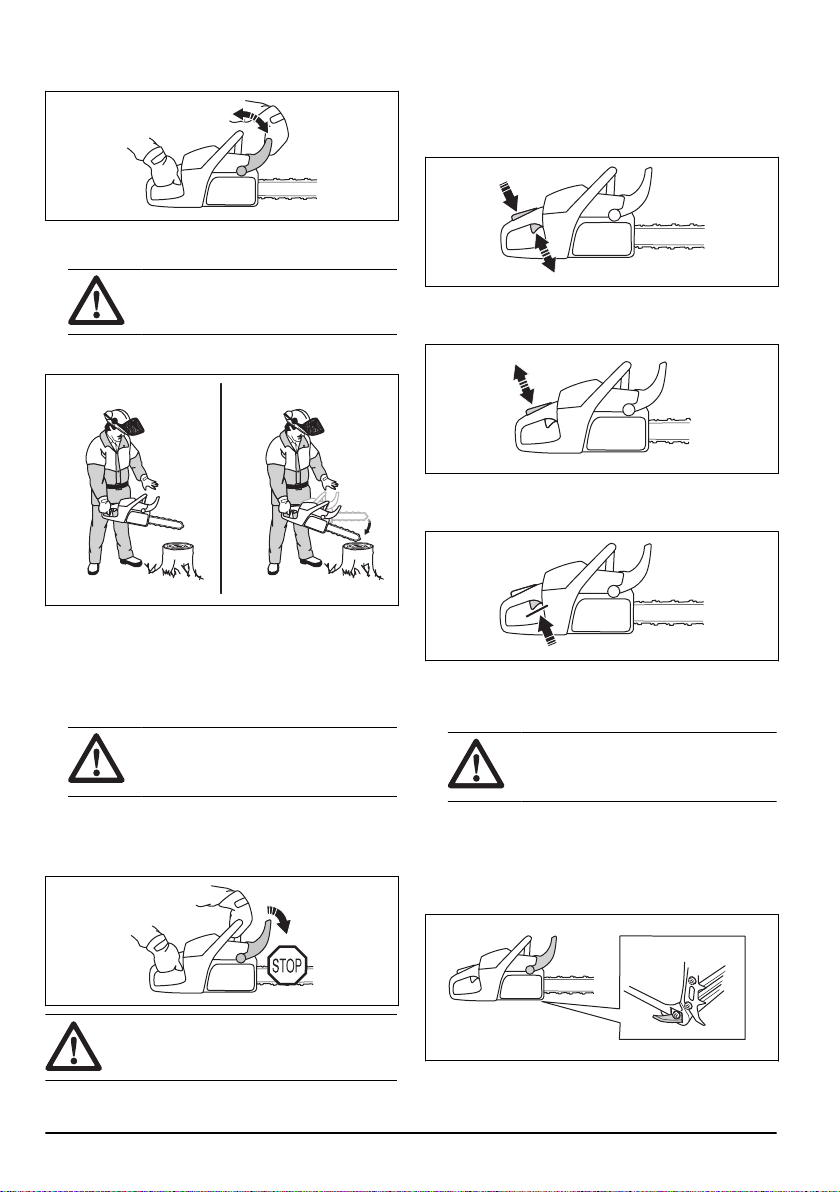 STOP