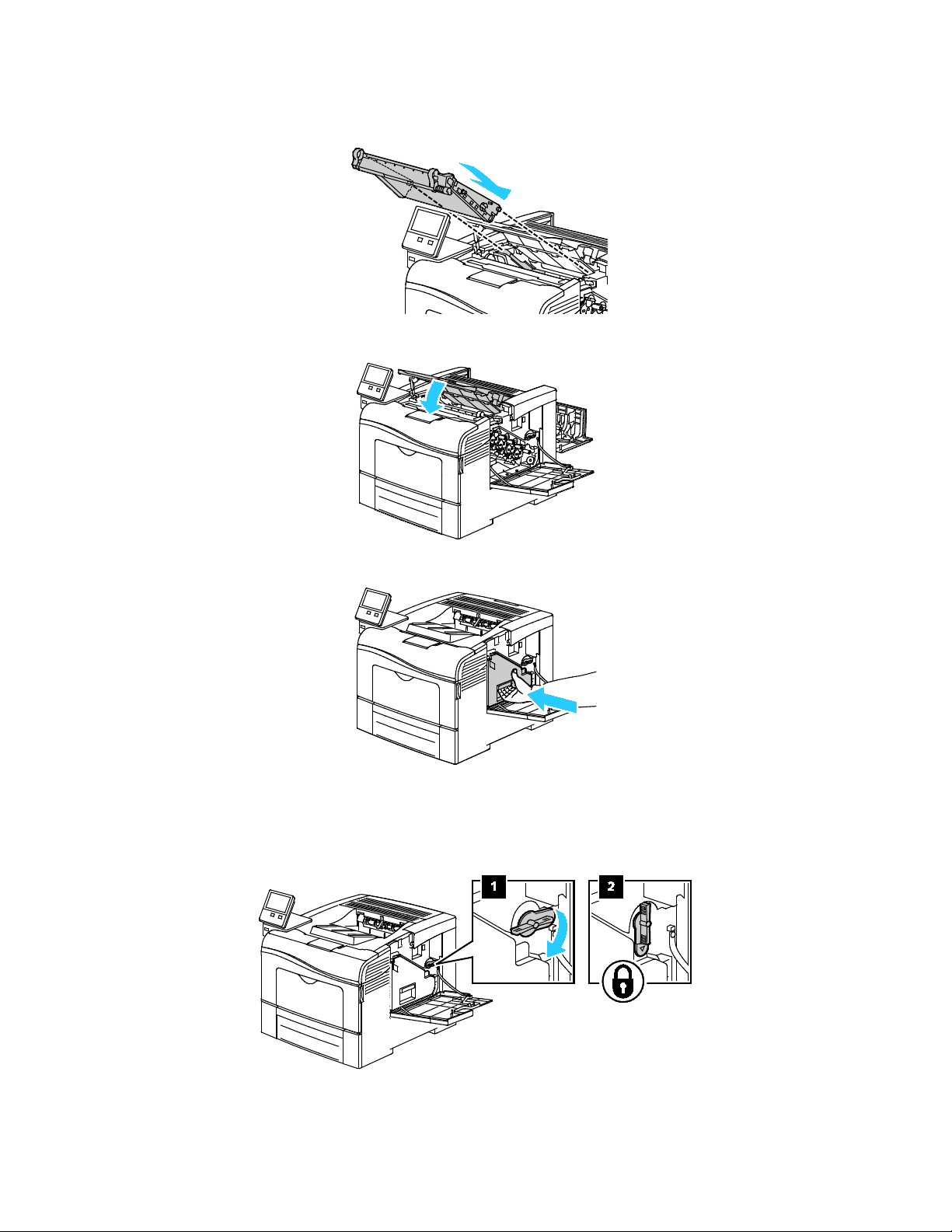 1

2