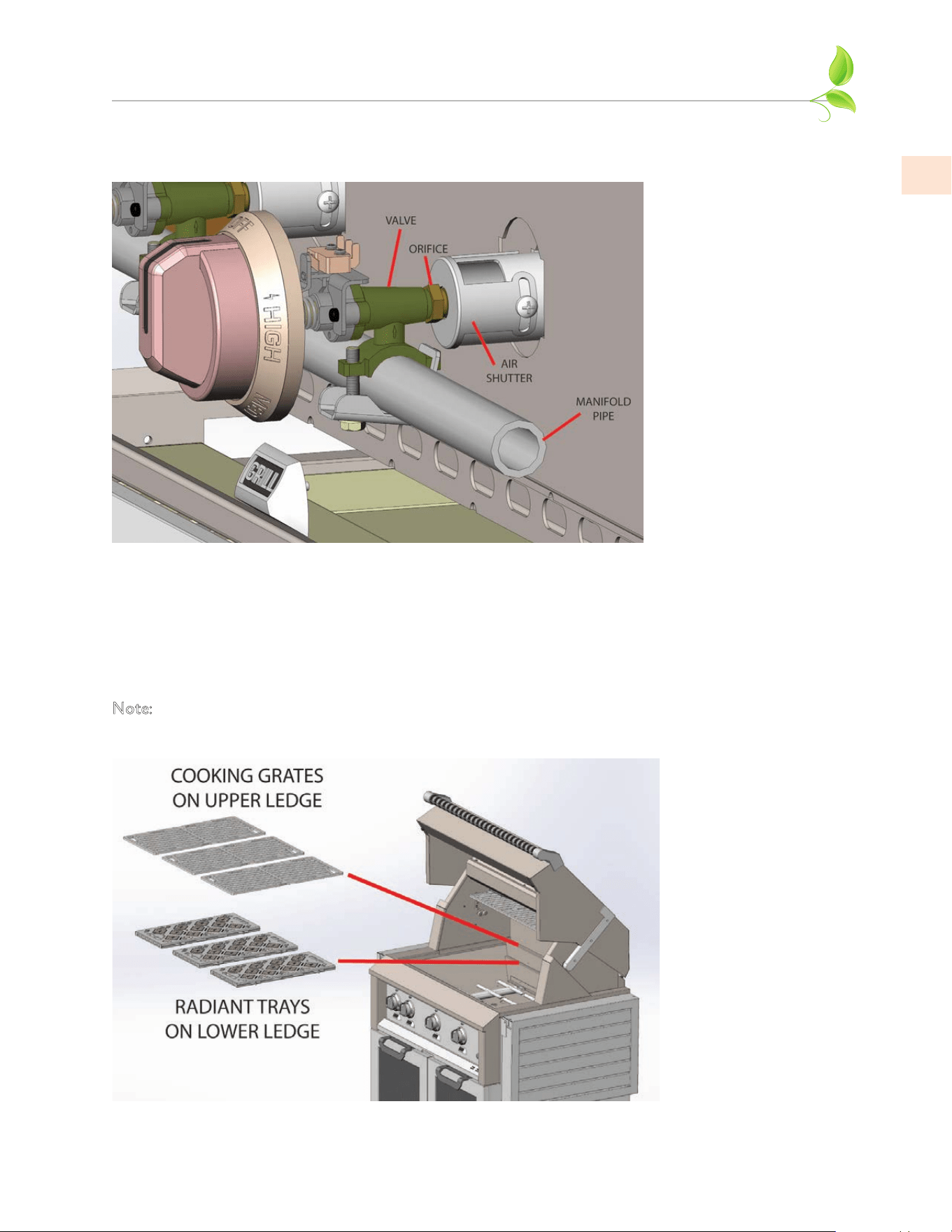 VALVE
ORIFICE
AIR
SHUTTER
MANIFOLD
PIPE
HIGH
GRILL

Note:

COOKING GRATES
ON UPPER LEDGE

RADIANT TRAYS
ON LOWER LEDGE