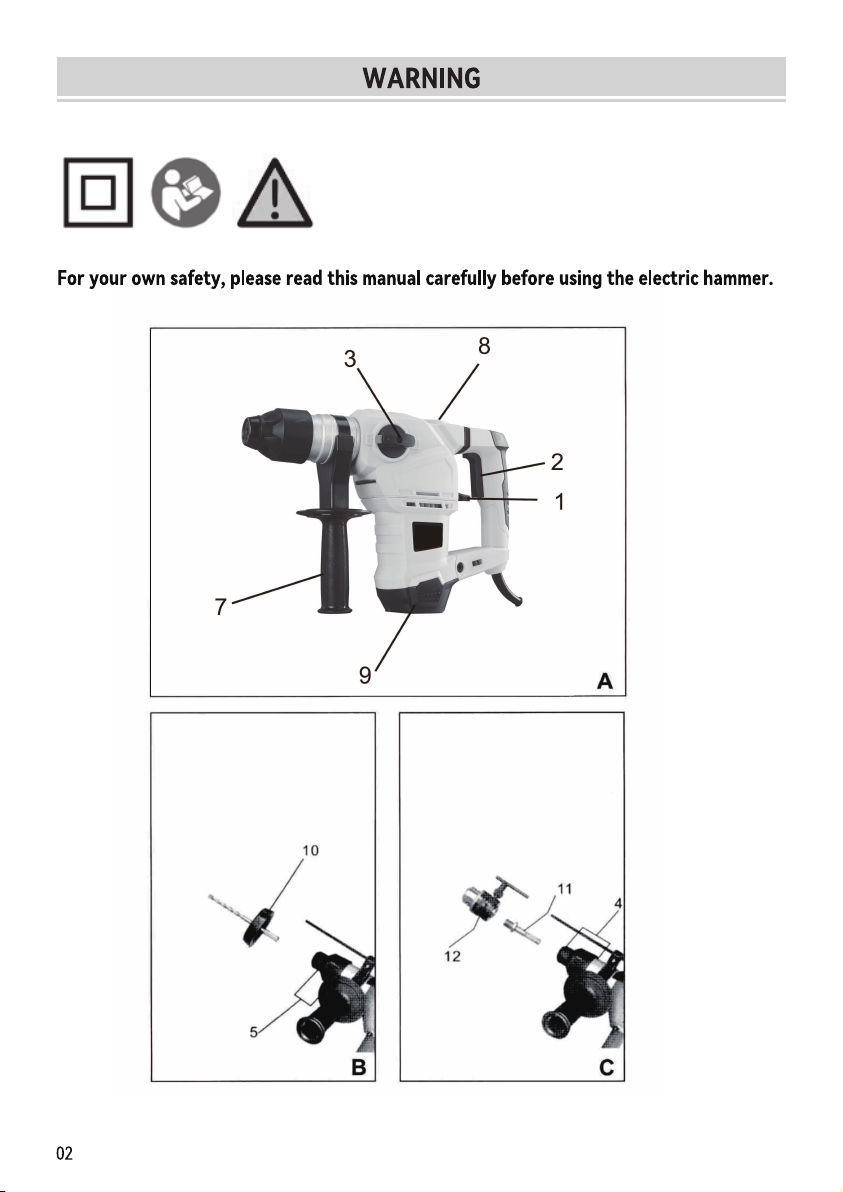 WARNING

For your own safety, please read this manual carefully before using the electric hammer.

3
8
2
1
7
9
A

10
5
B

11
4
12
C

02