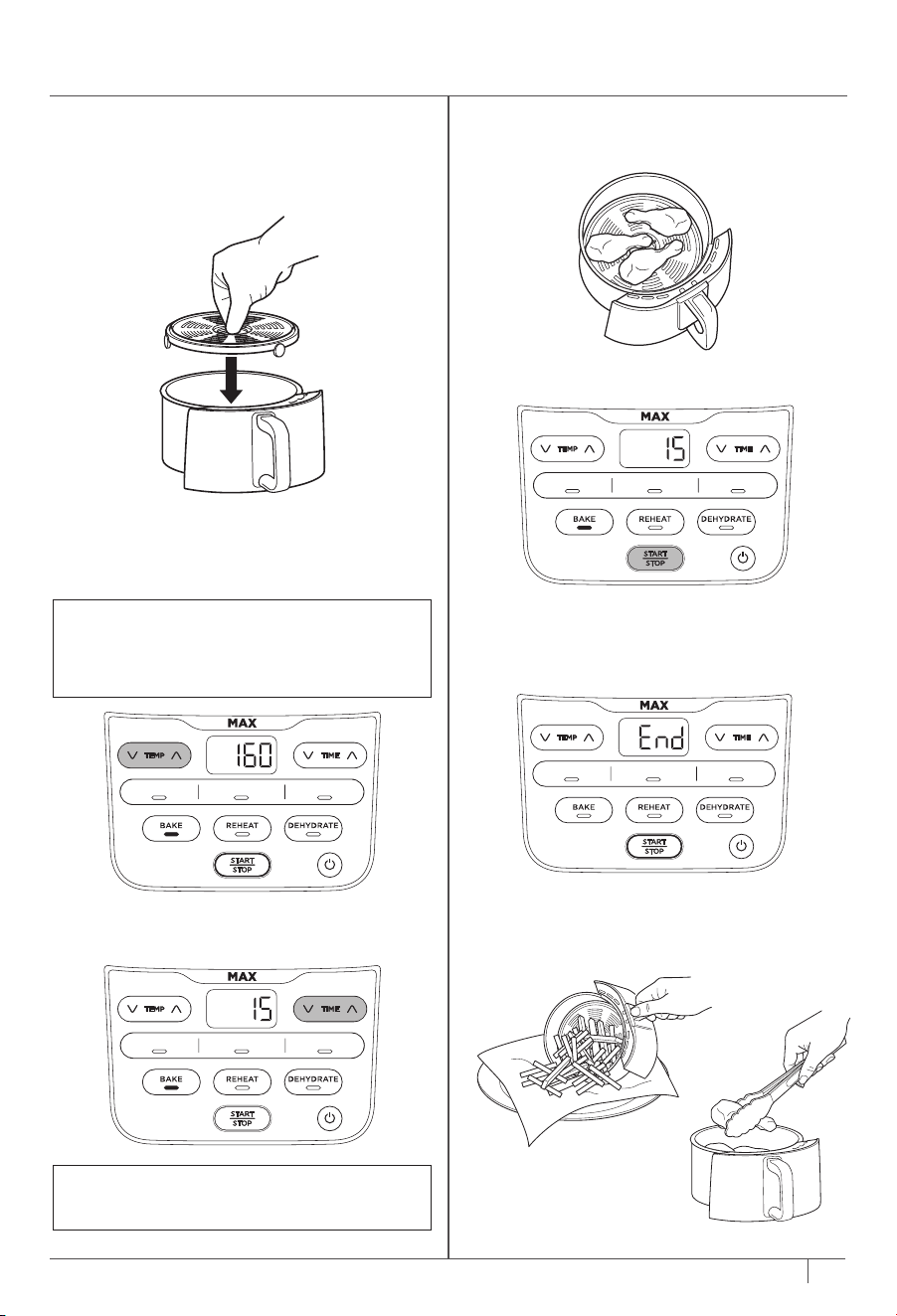 MAX

TEMP

15

TIME

BAKE

REHEAT

DEHYDRATE

START
STOP

MAX

TEMP

160

TIME

BAKE

REHEAT

DEHYDRATE

START
STOP

MAX

TEMP

End

TIME

BAKE

REHEAT

DEHYDRATE

START
STOP

MAX

TEMP

15

TIME

BAKE

REHEAT

DEHYDRATE

START
STOP