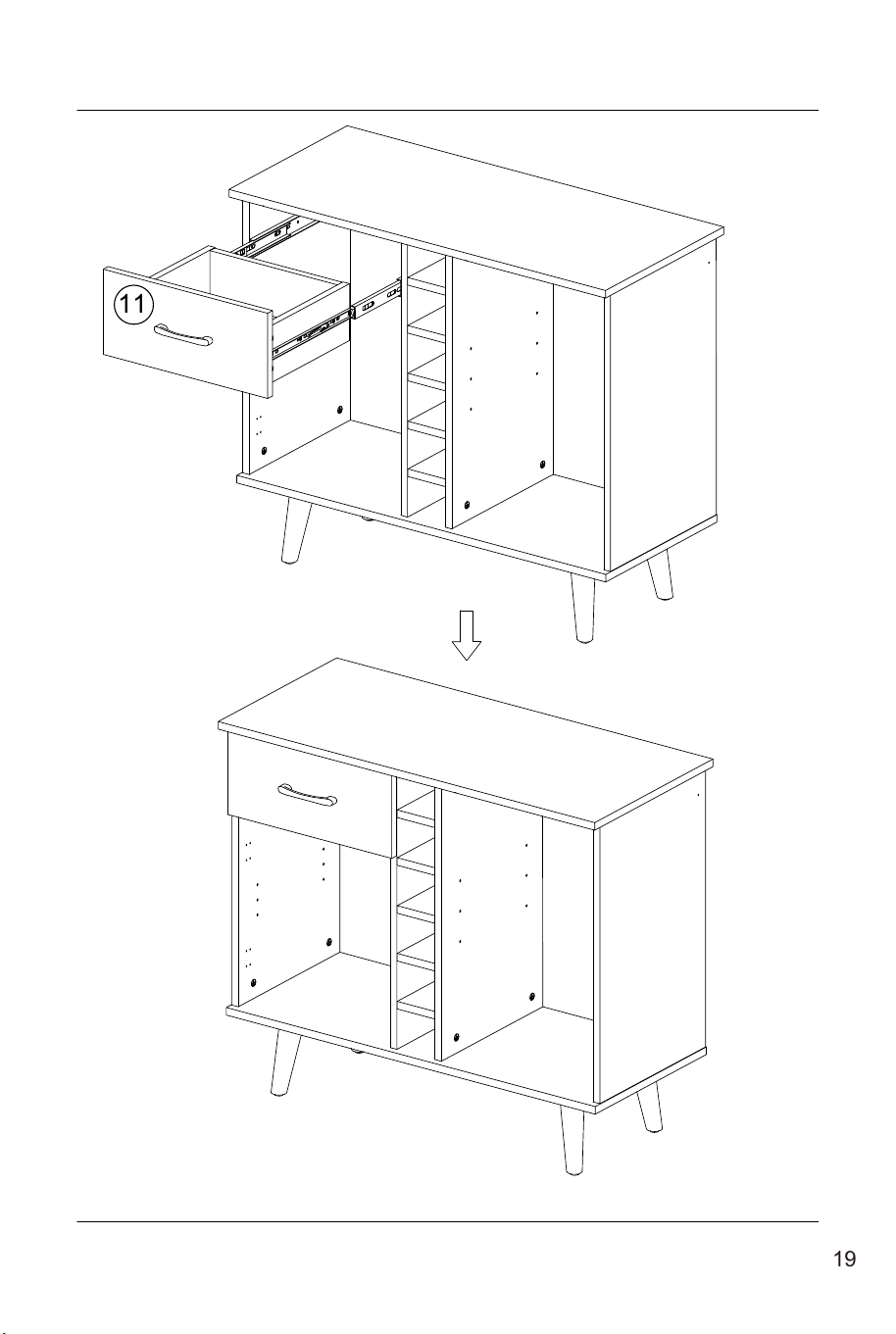 11

19