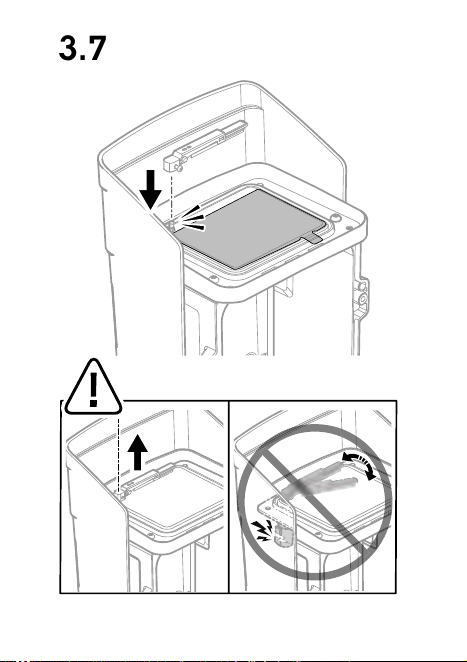 3.7