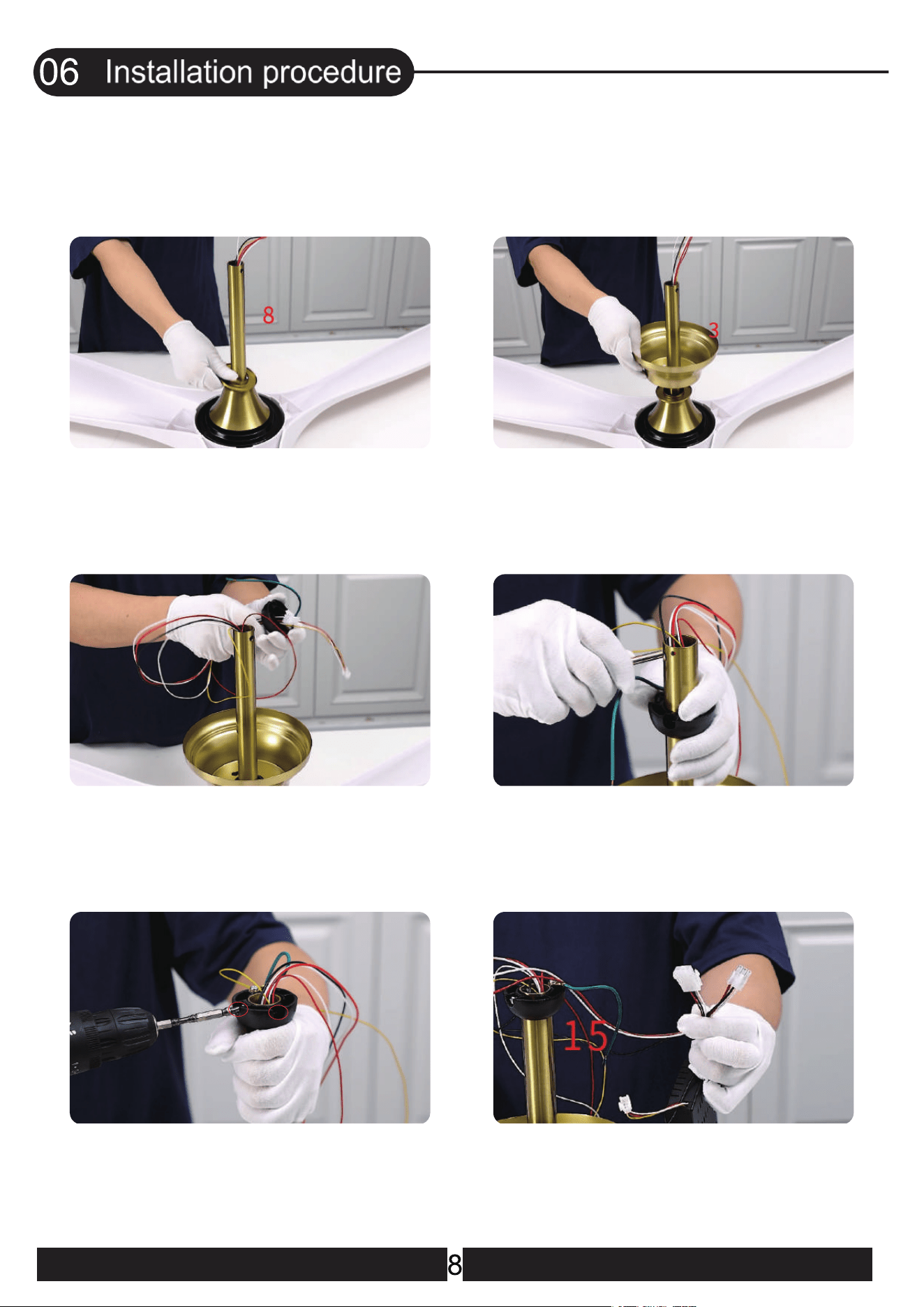 06 Installation procedure

8

3

15

8