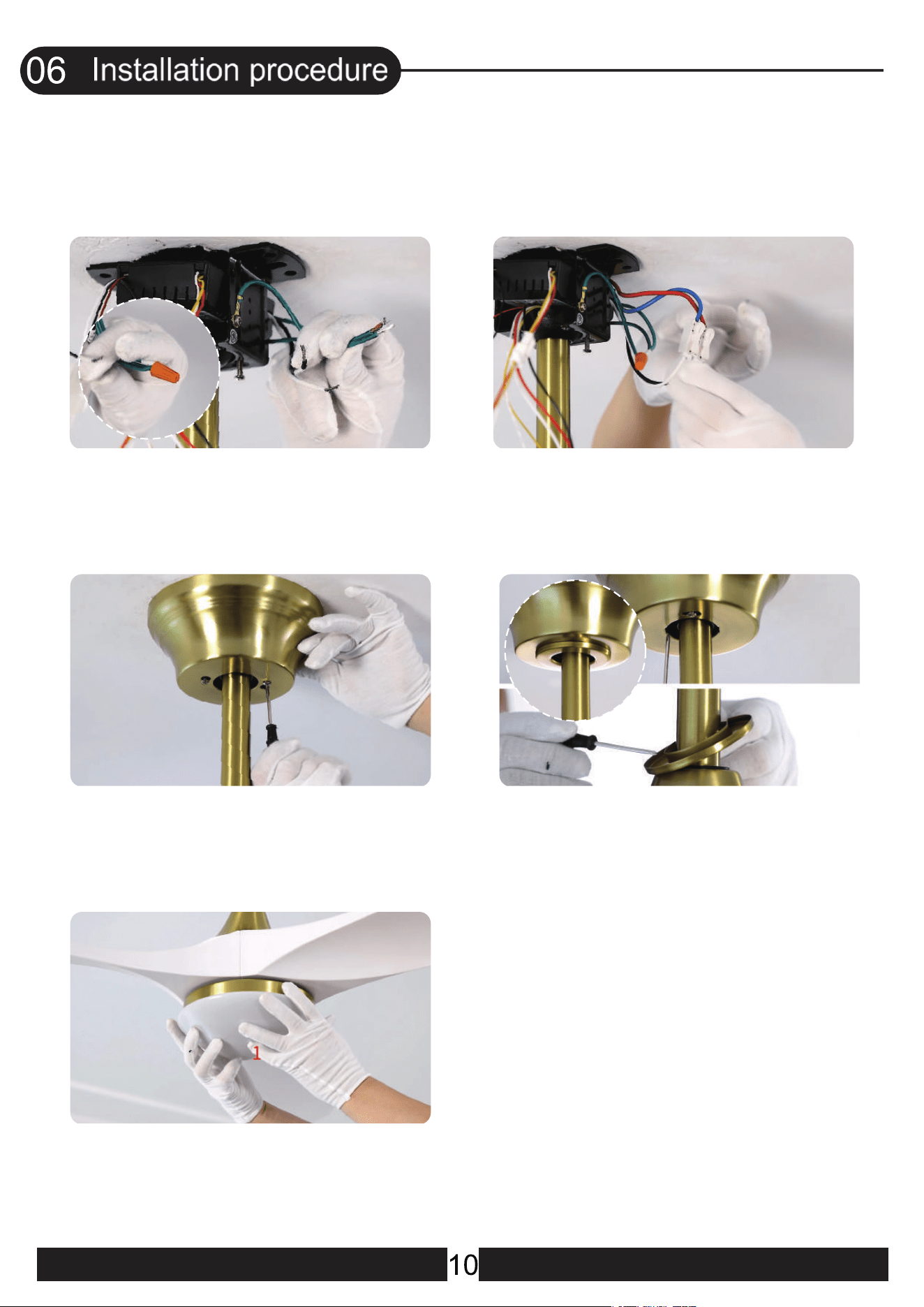 06 Installation procedure

1

10