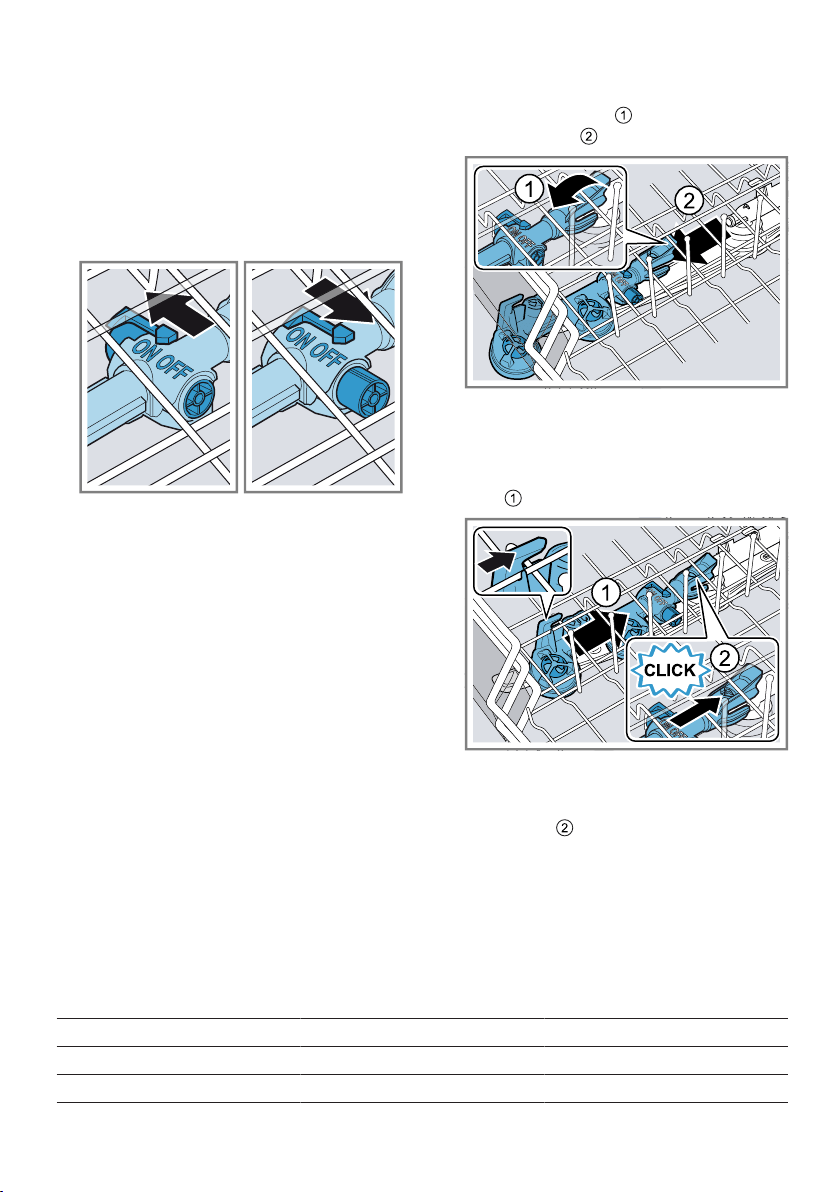 ①
②

ON OFF

ON OFF

1
2
ON OFF

①

1
CLICK
2

②