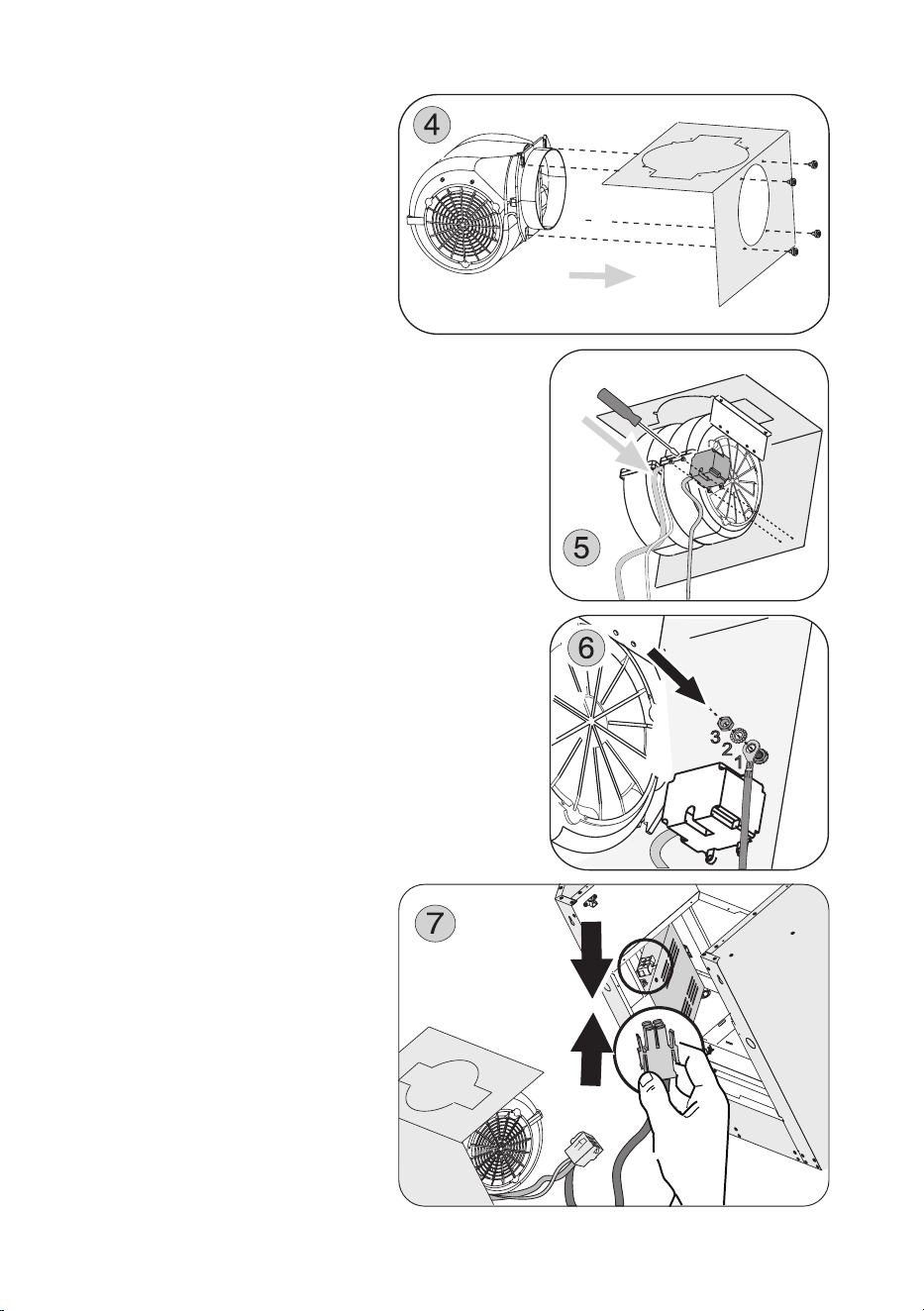 4

5

6

3
2
1

7