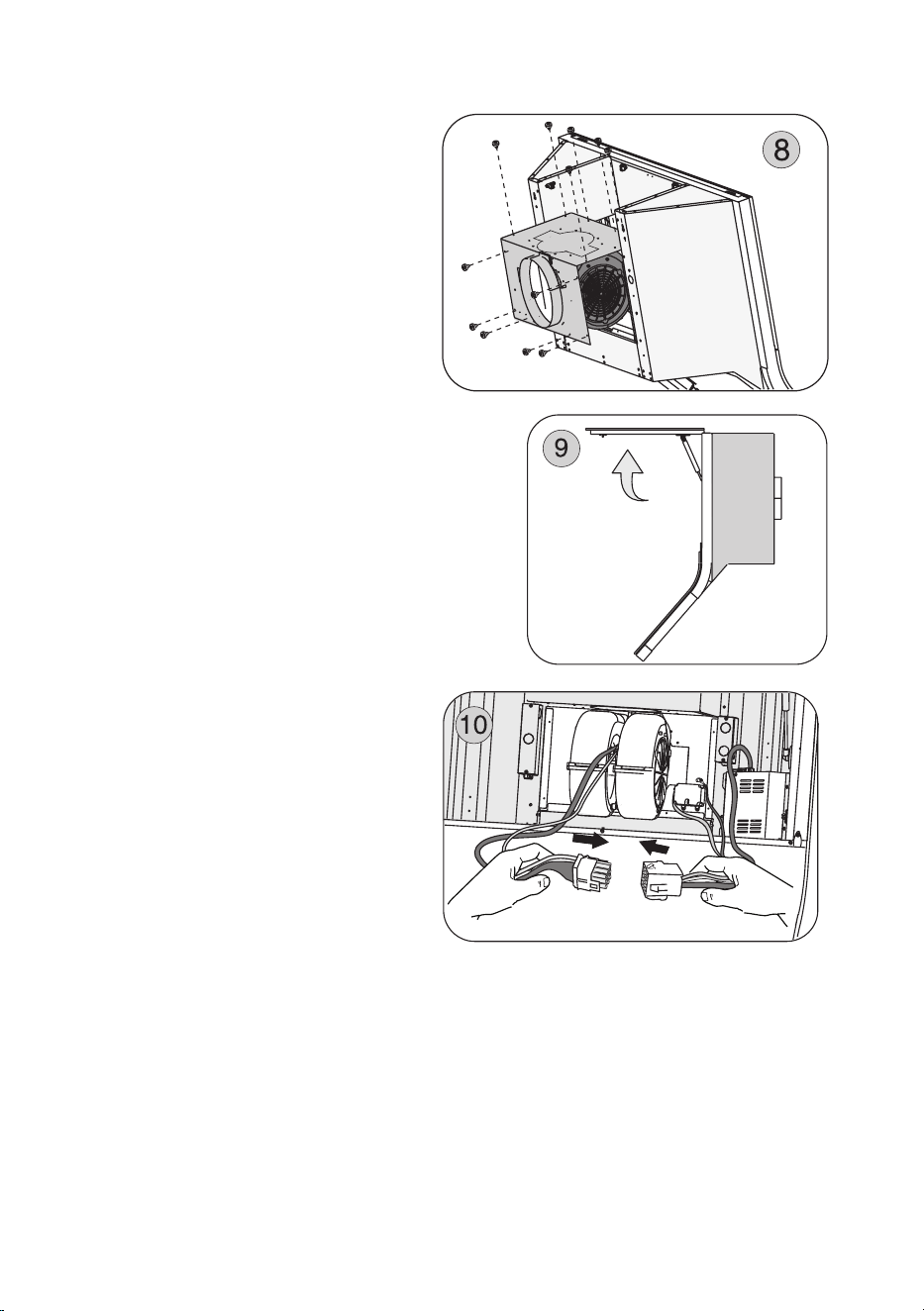 8

9

10