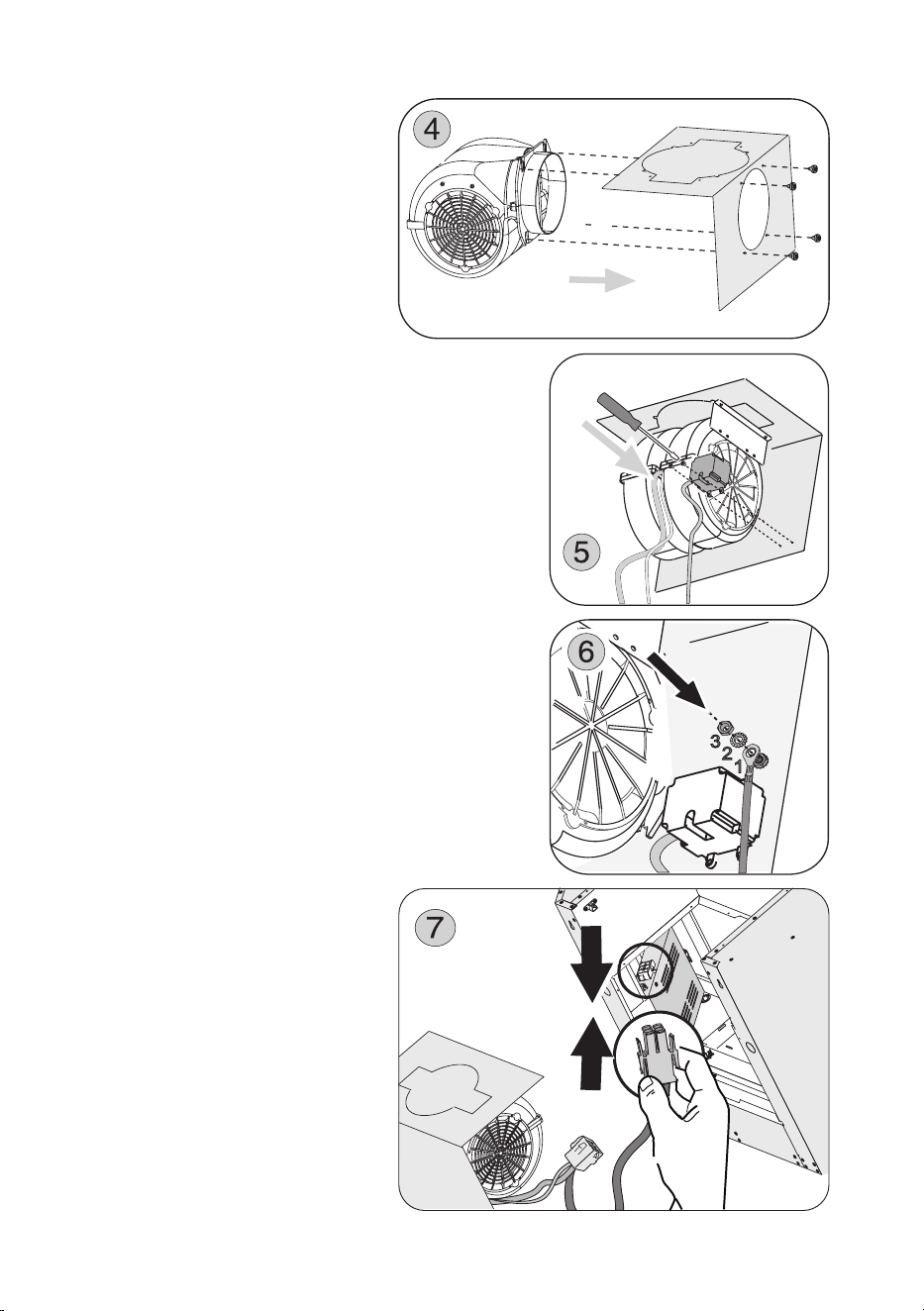 4

5

6

3
2
1

7