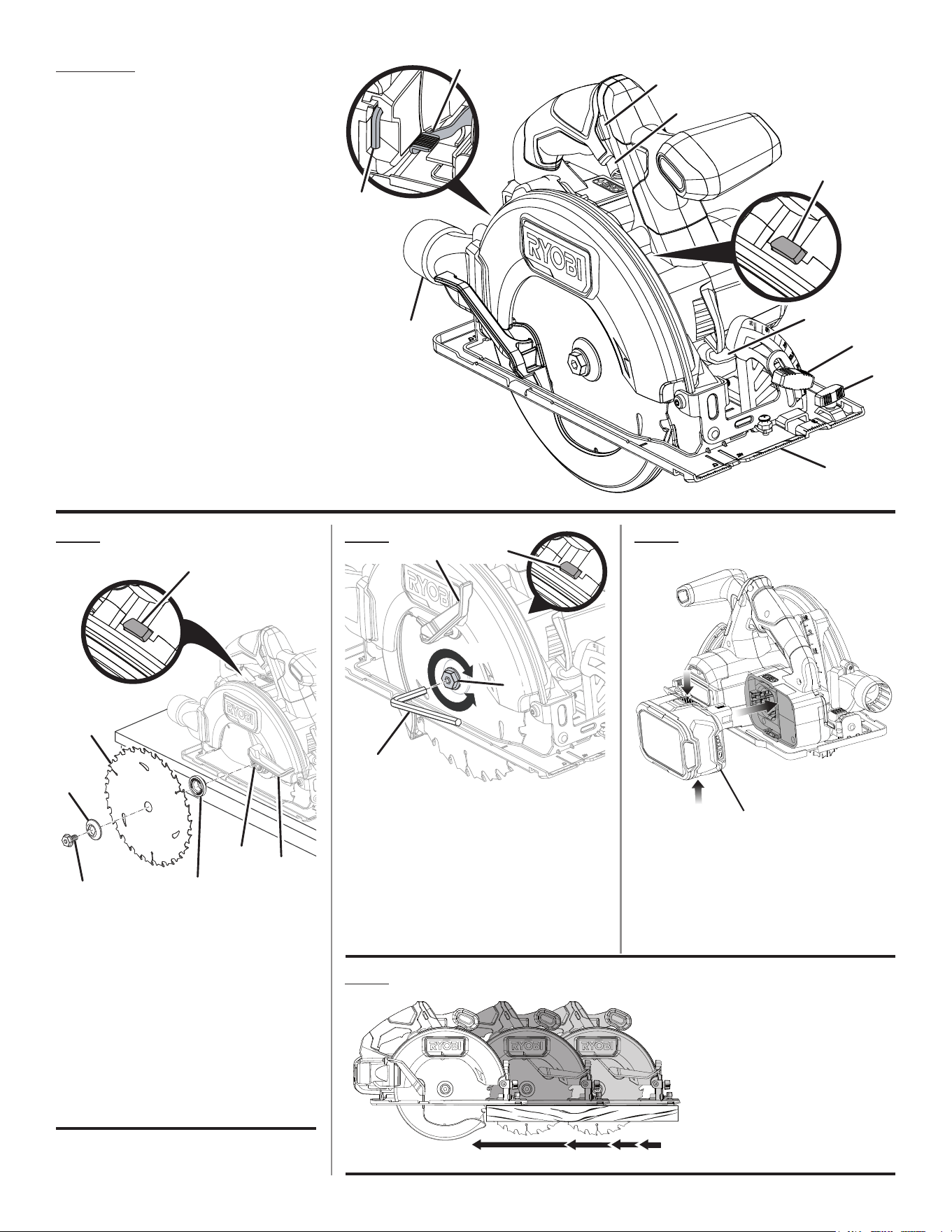 RYOBI

RYOBI

RYOBI

RYOBI

RYOBI

RYOBI