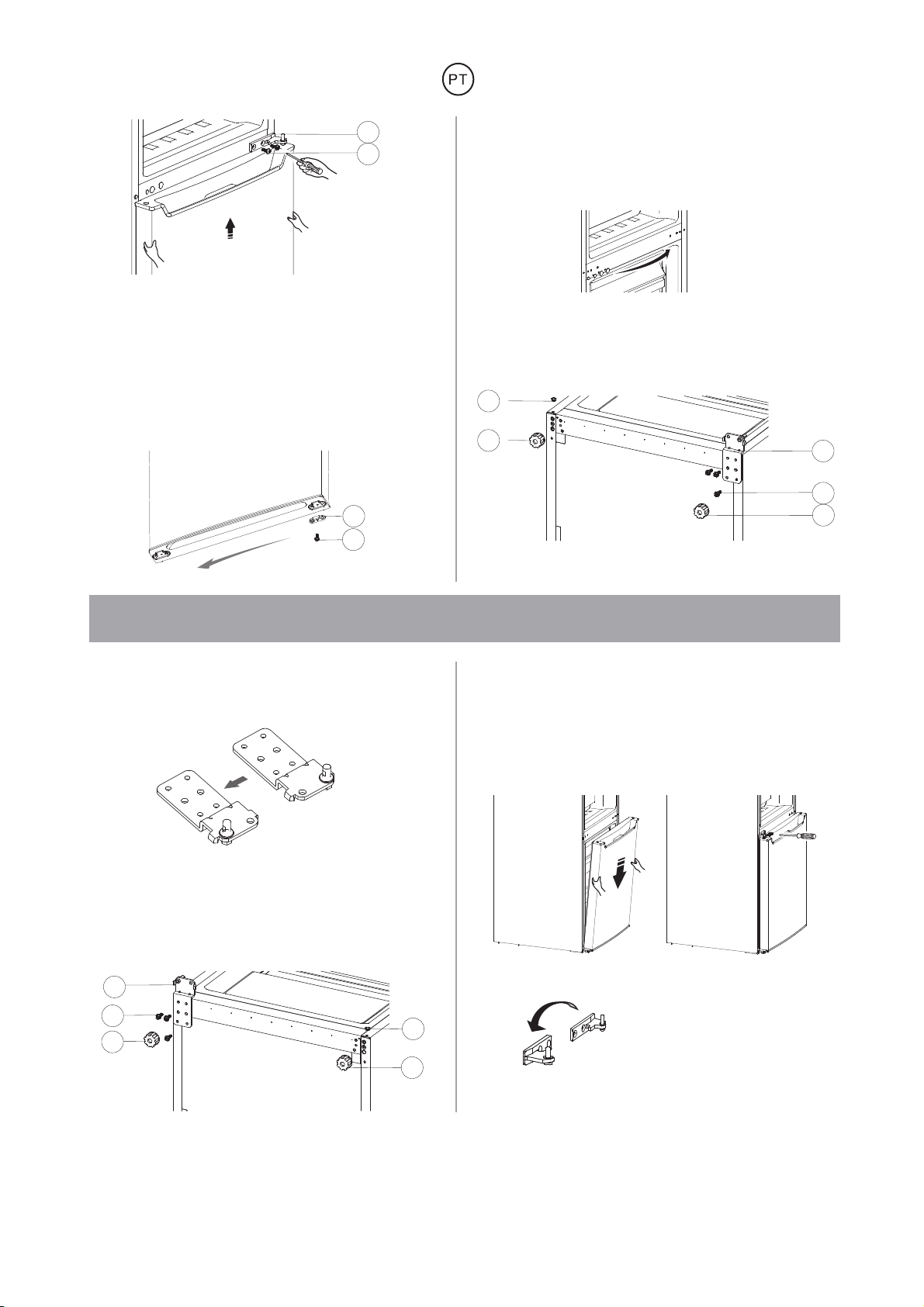 PT