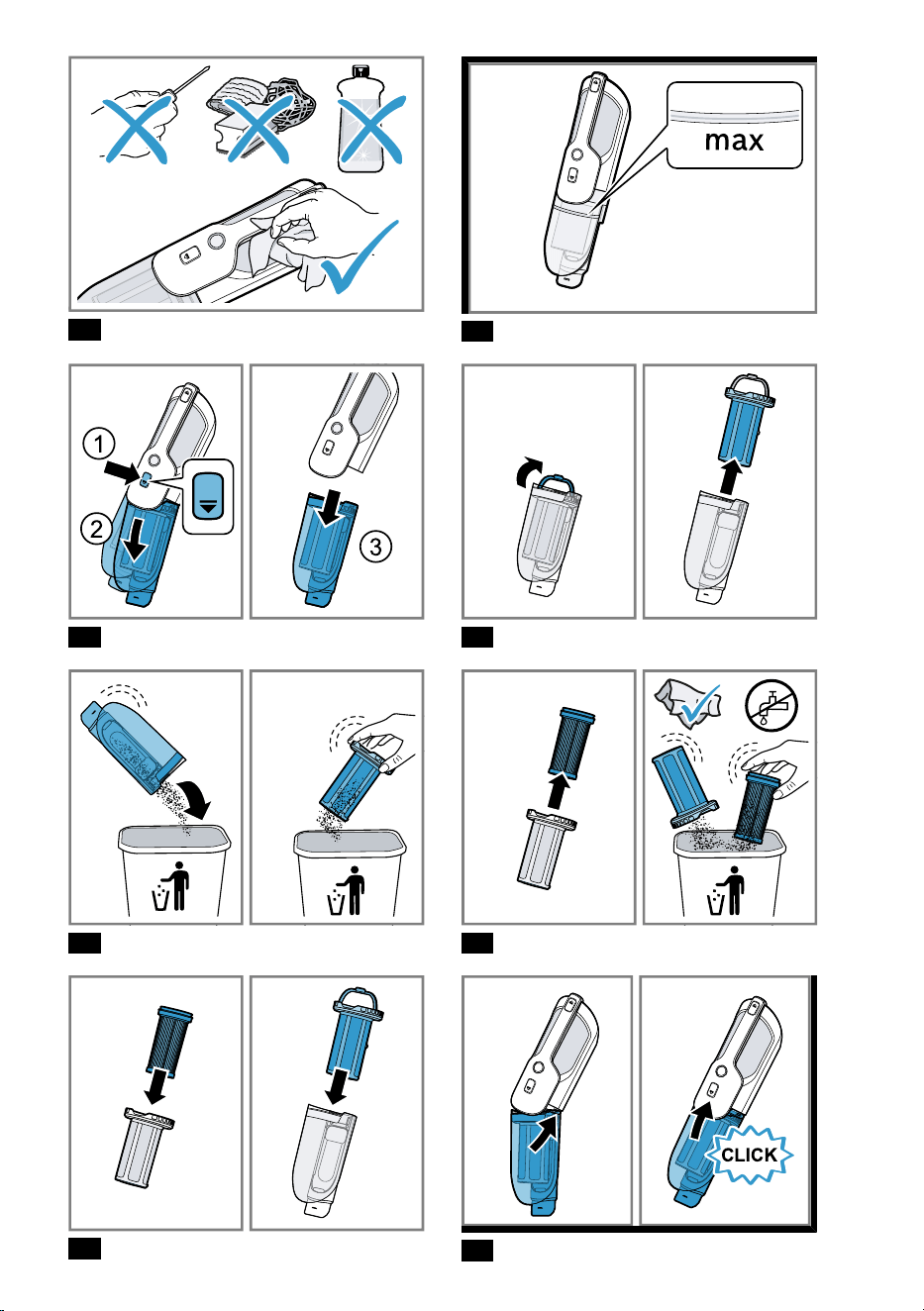 max

①
②
③

CLICK