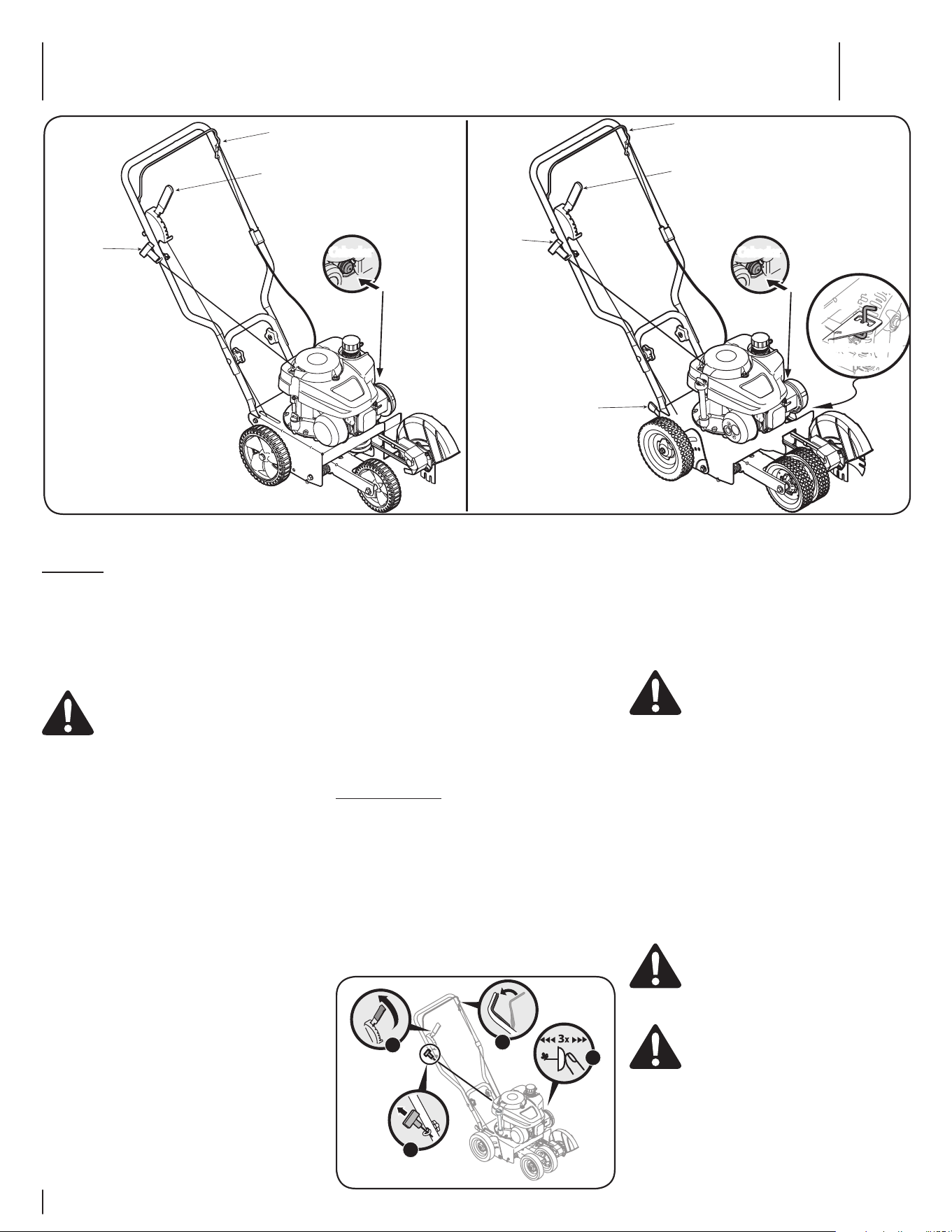 3x