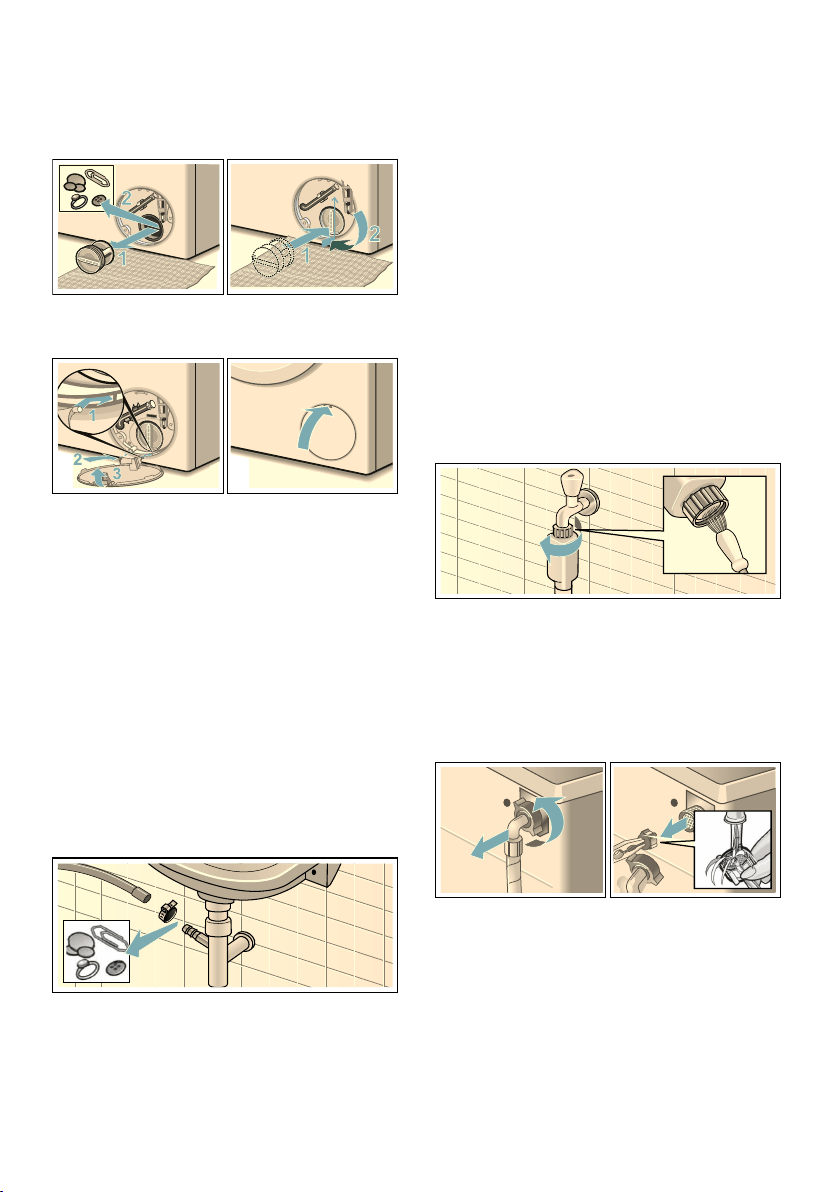 2
1
1
2
1
2
3