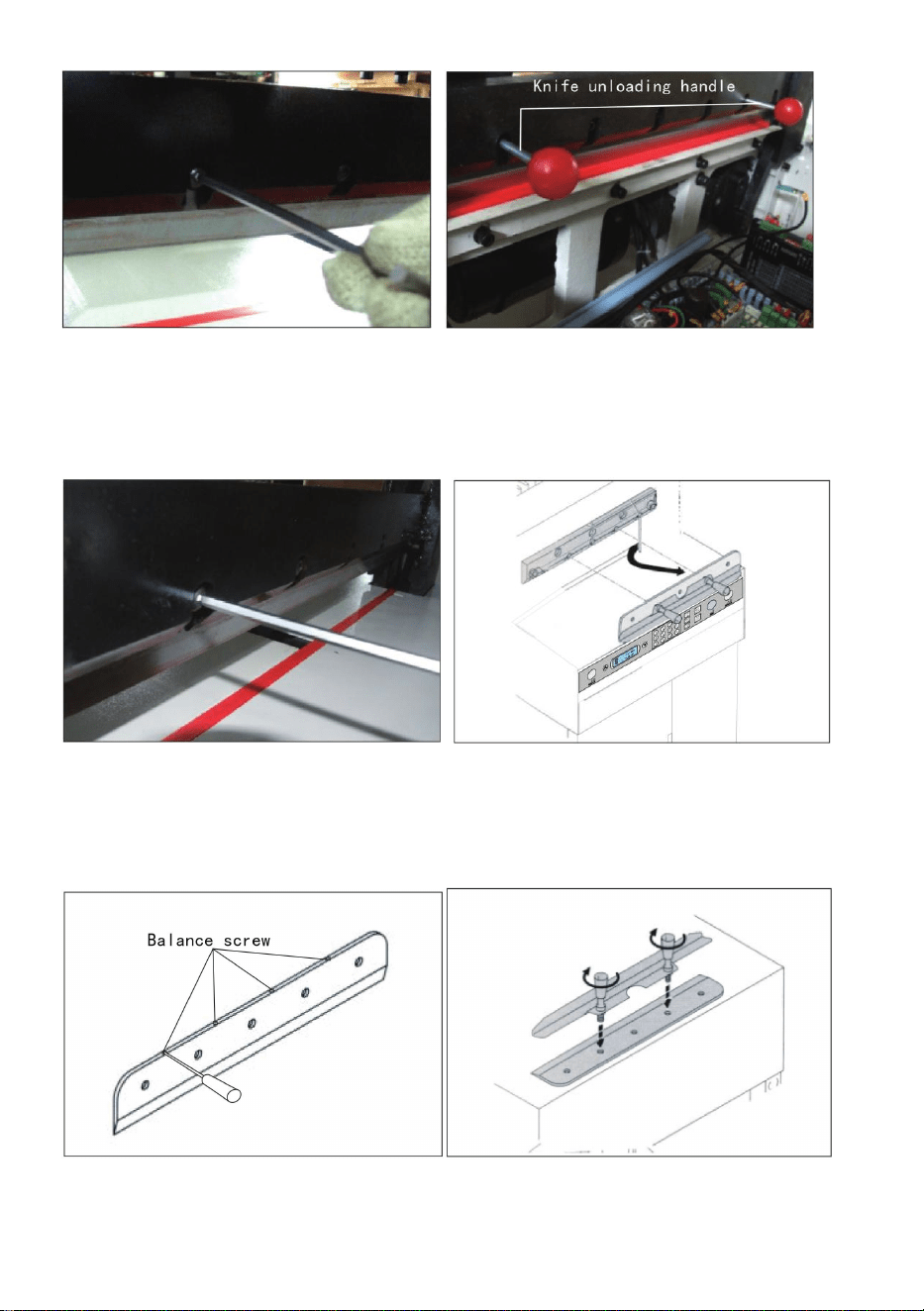 Knife unloading handle

Balance screw