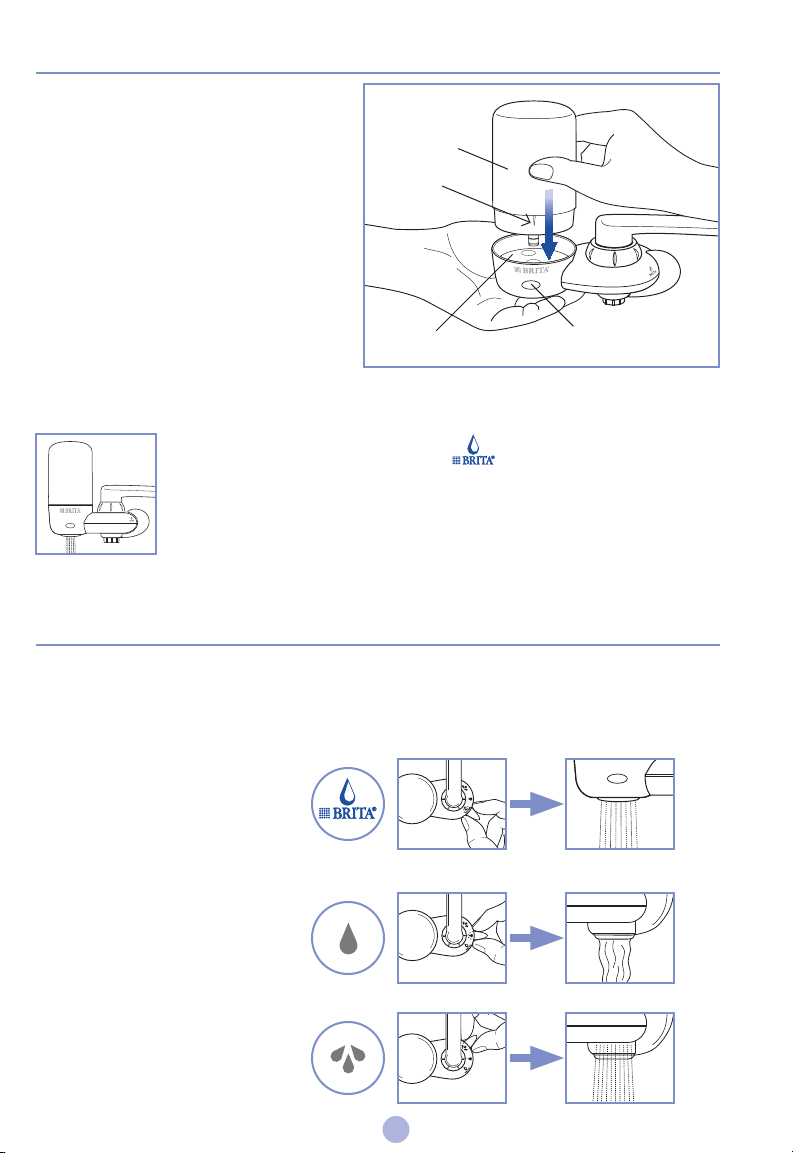 BRITA

BRITA

BRITA

BRITA