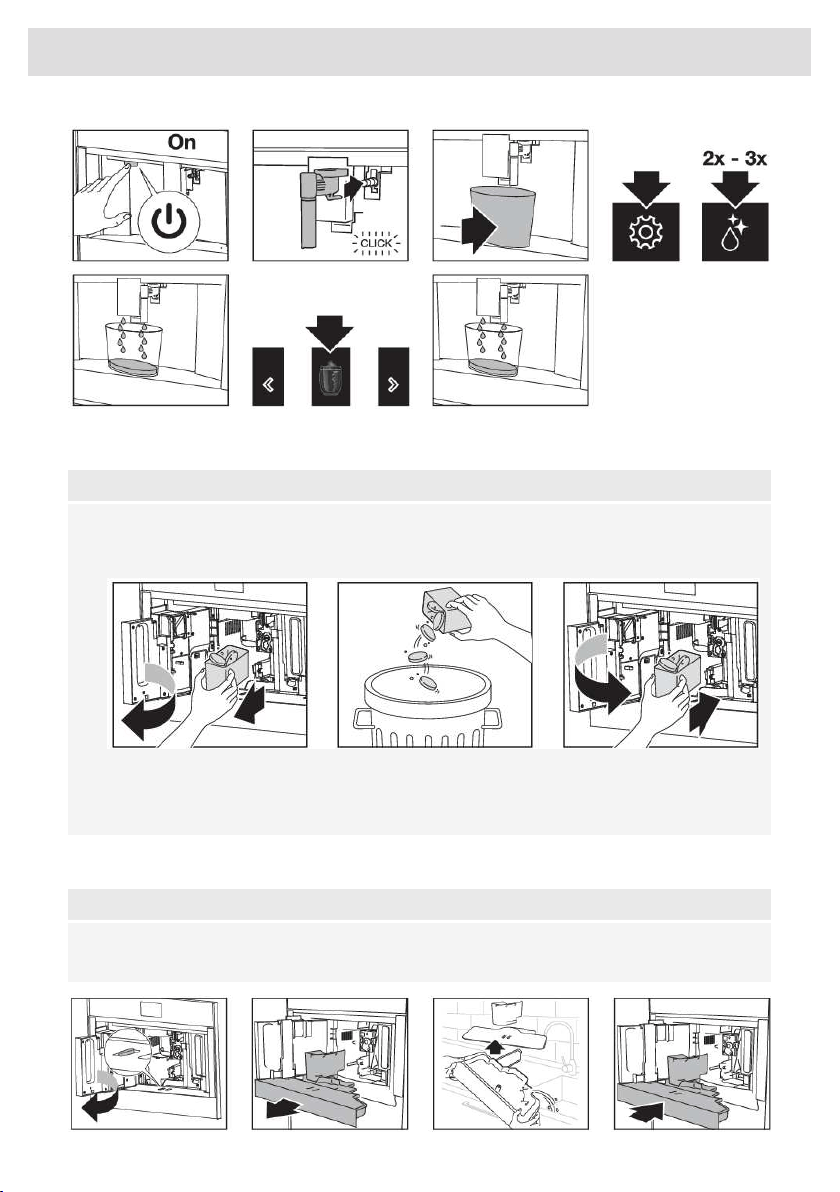 On

CLICK

2x - 3x