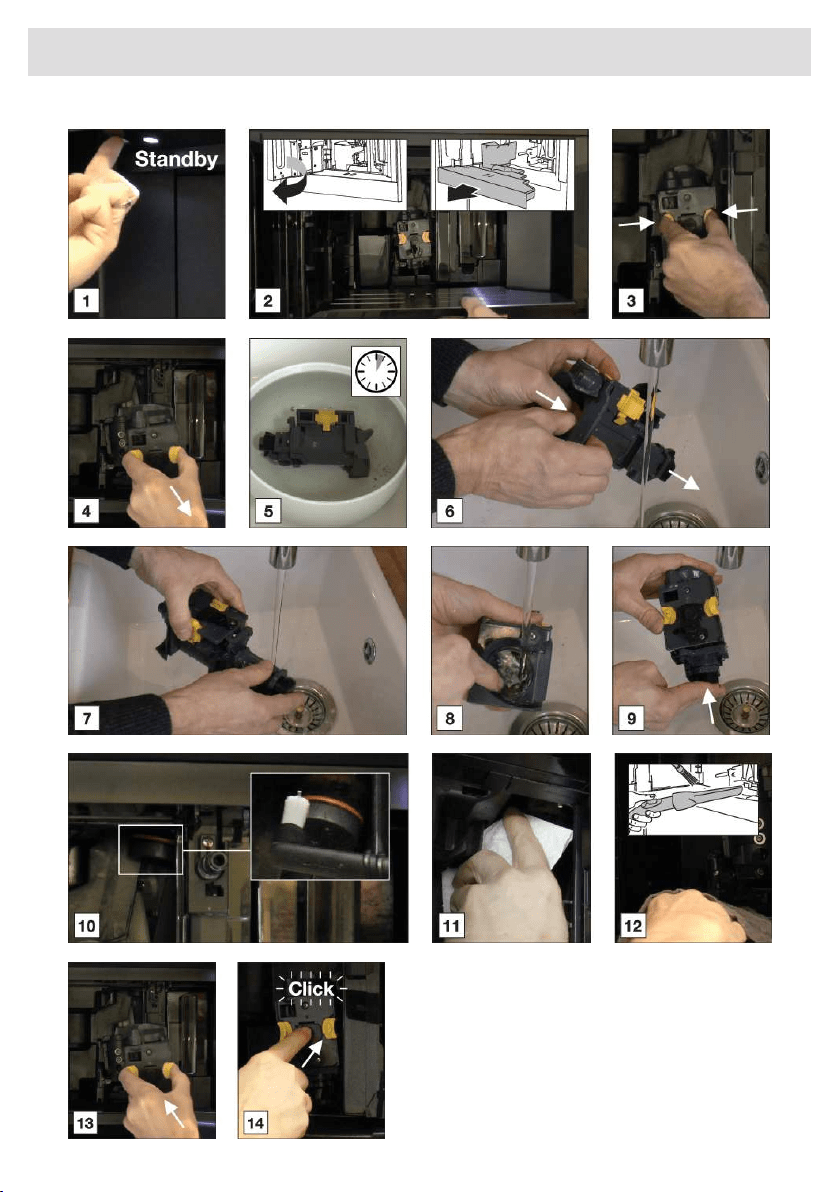 Standby
1
2
3
4
5
6
7
8
9
10
11
12
13
Click
14