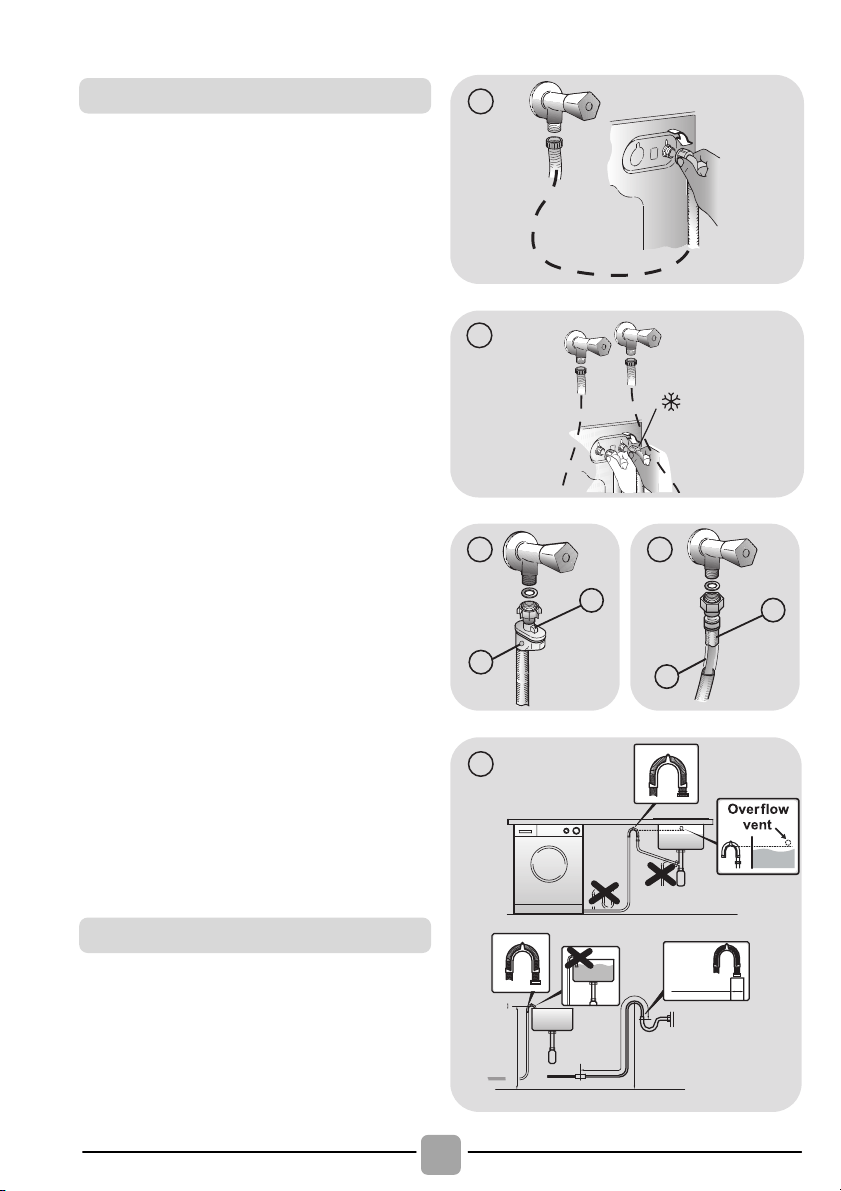 Overflow vent