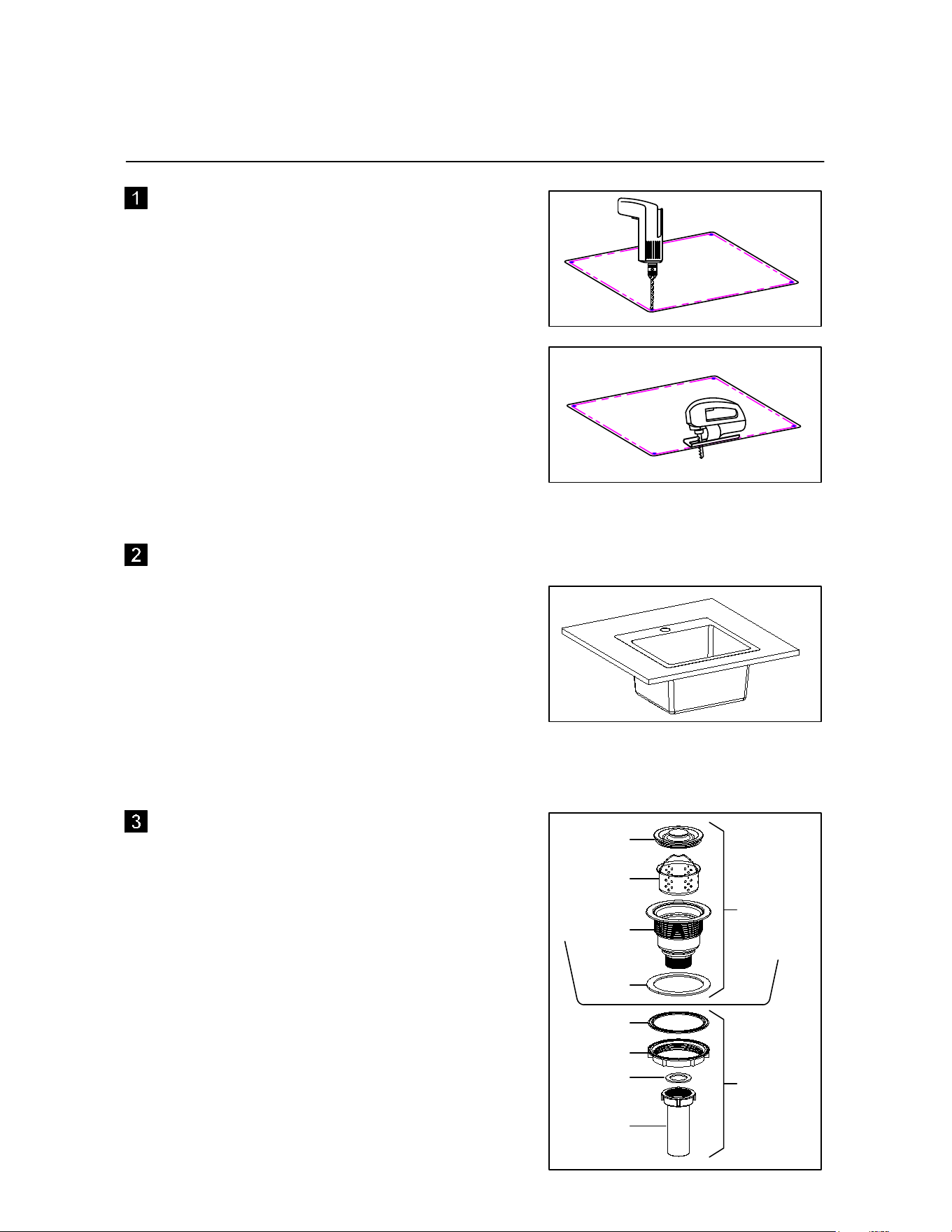 1

2

3