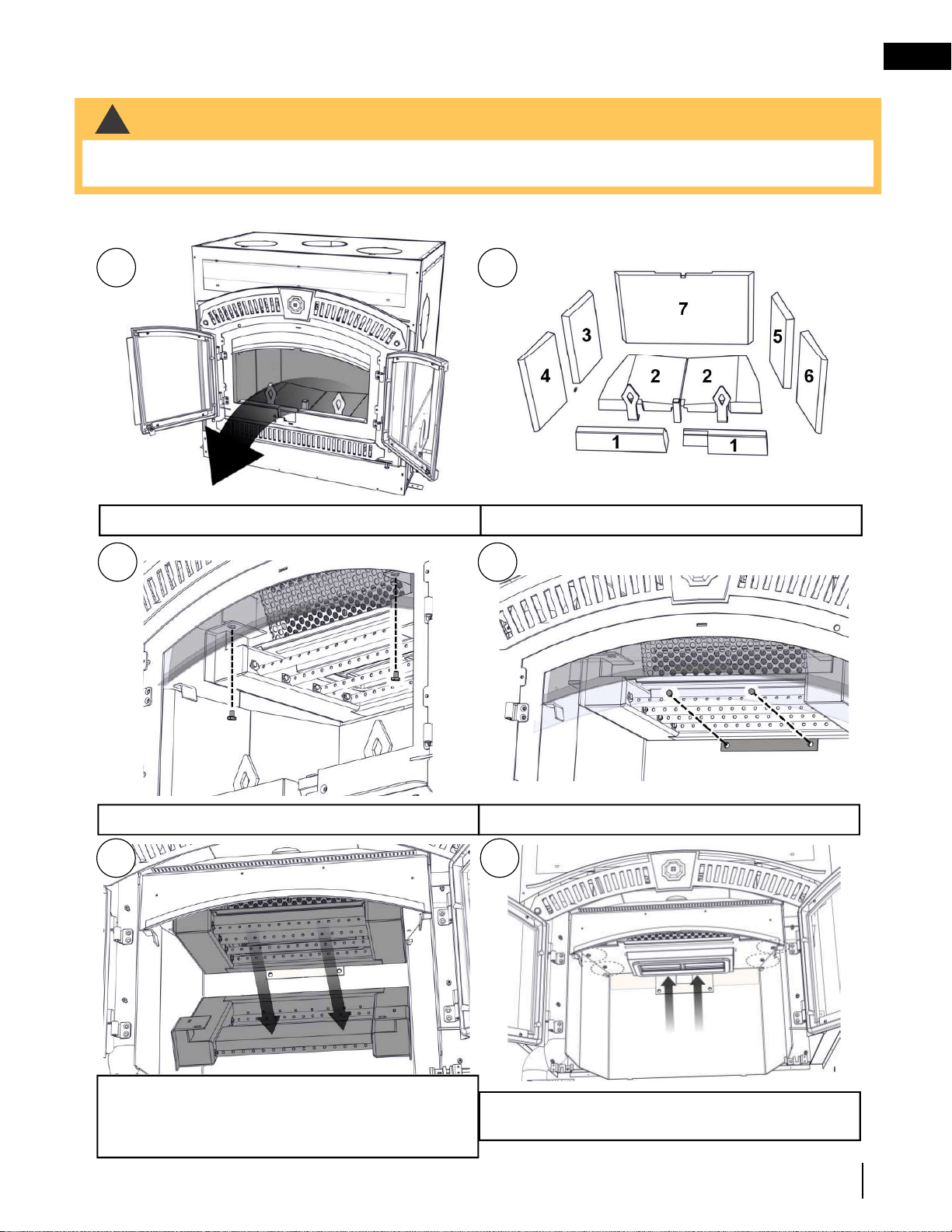 7

3

5

4

2

2

6

1

1