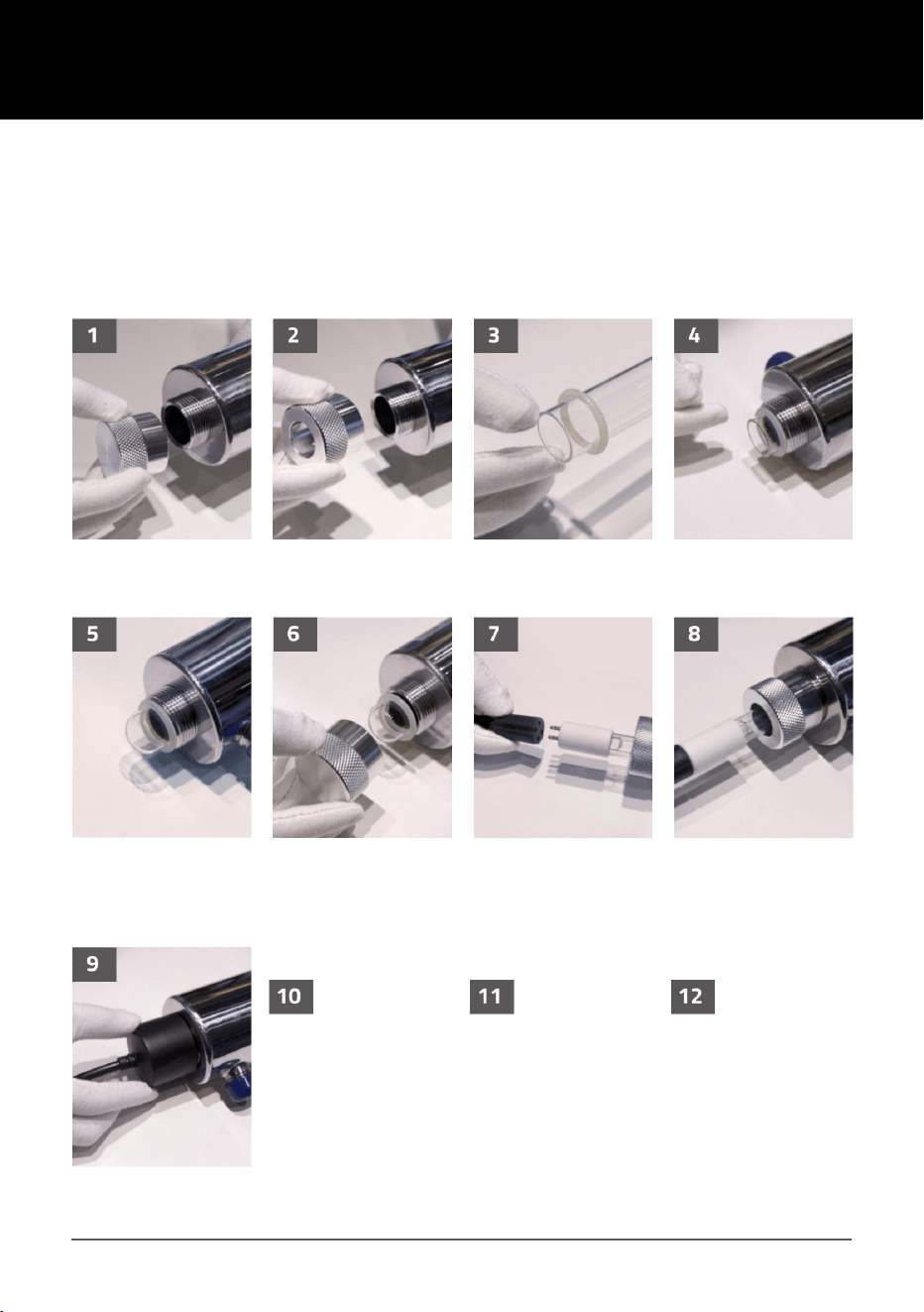 1

2

3

4

5

6

7

8

9

10

11

12