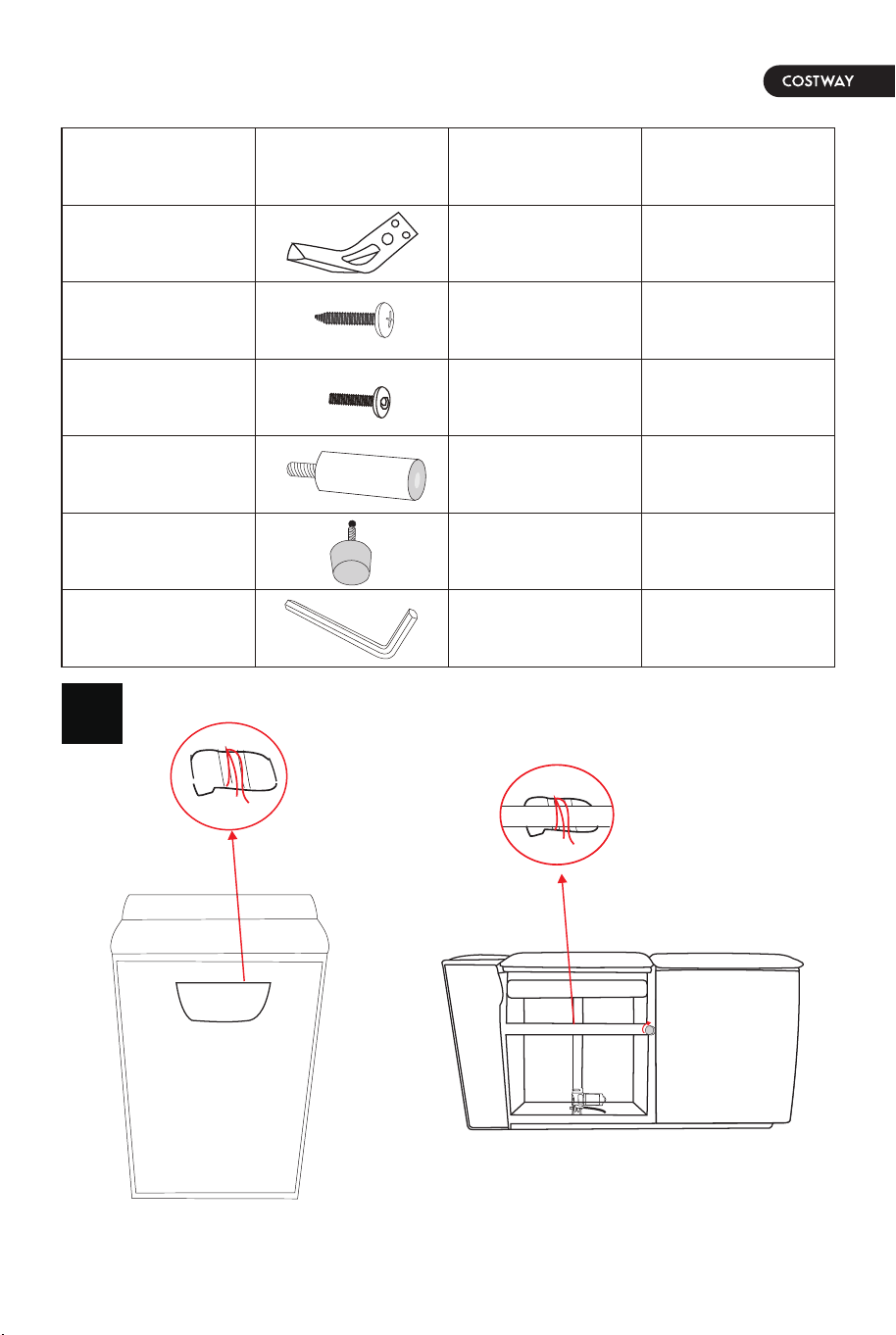 COSTWAY