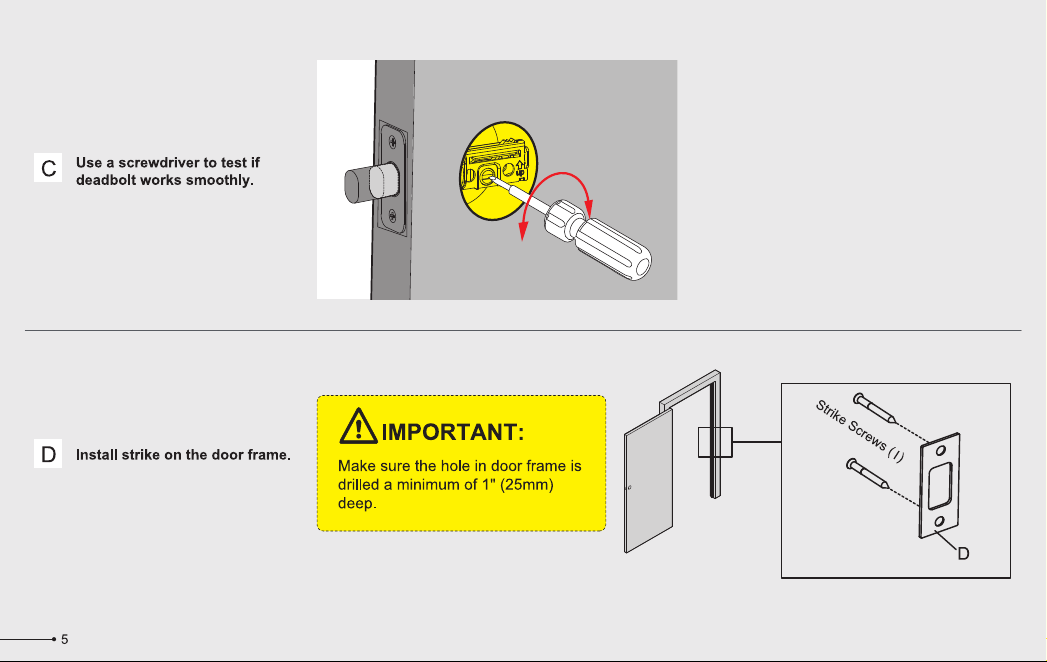 C Use a screwdriver to test if deadbolt works smoothly.

D Install strike on the door frame.

IMPORTANT:

Make sure the hole in door frame is drilled a minimum of 1" (25mm) deep.

Strike Screws (I)

D

5