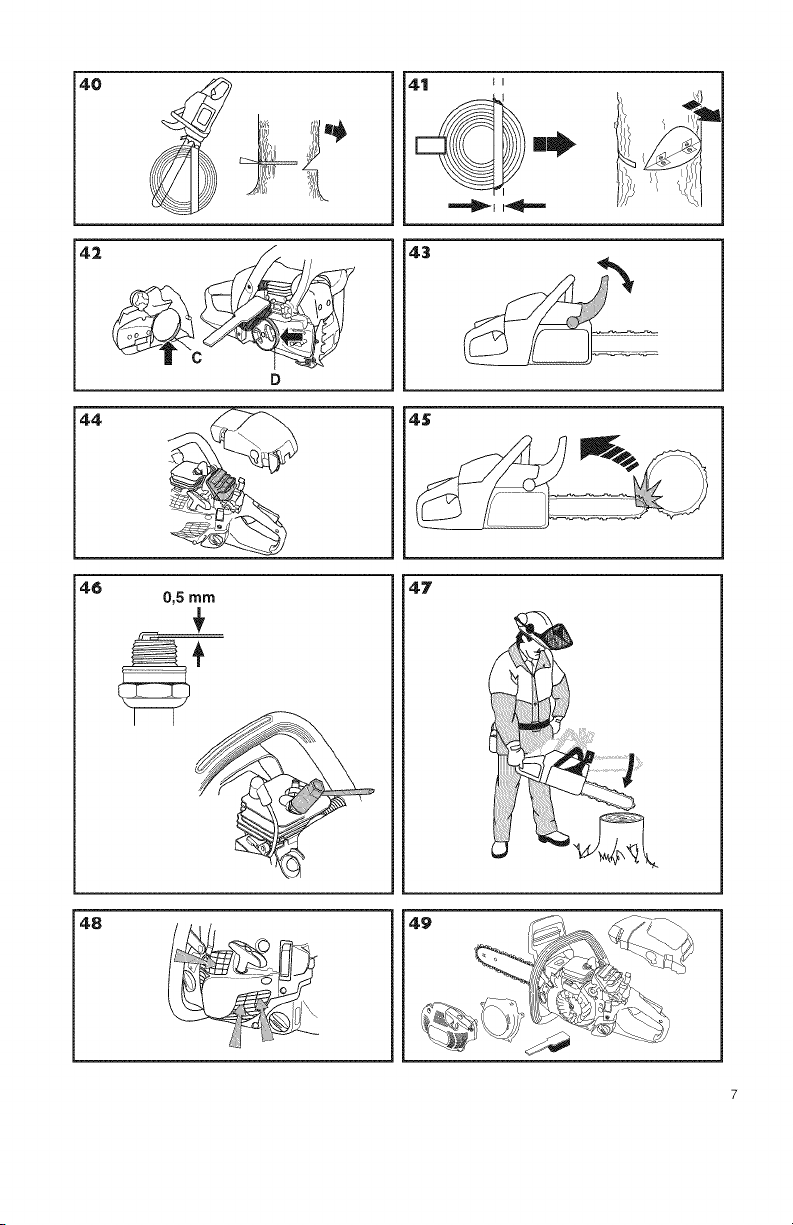 40

41

42

C

D

43

44

45

46

0,5 mm

47

48

49

7