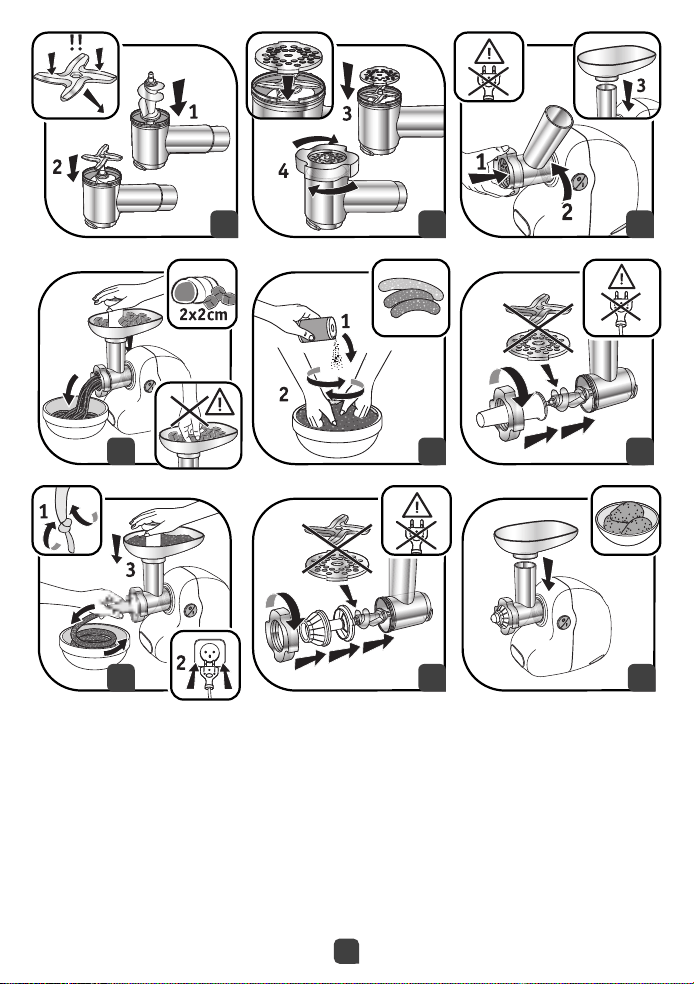 !!
1
2
3
4
1
2
3
2x2cm
1
2
1
3
2