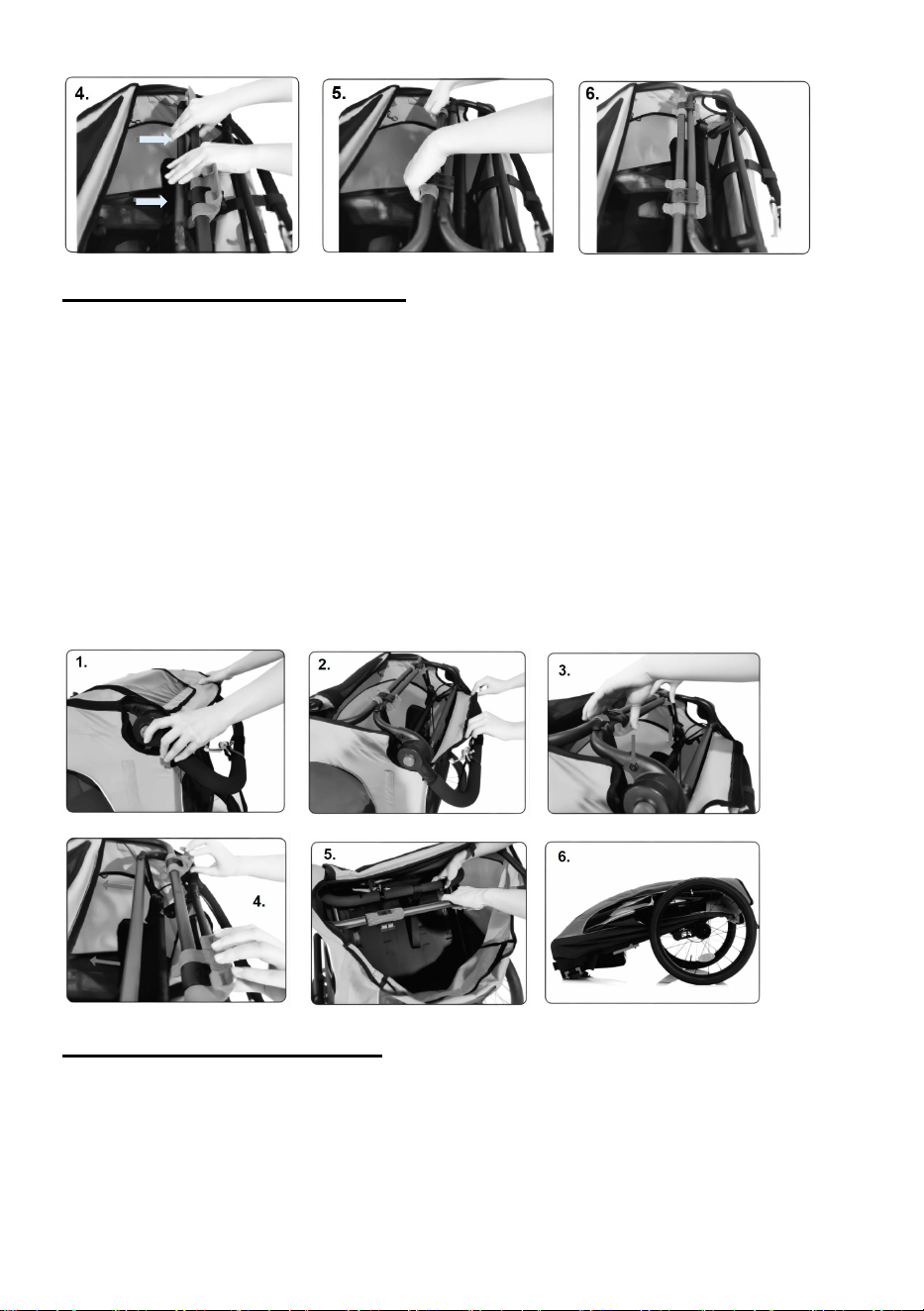 4.

5.

6.

1.

2.

3.

4.

5.

6.