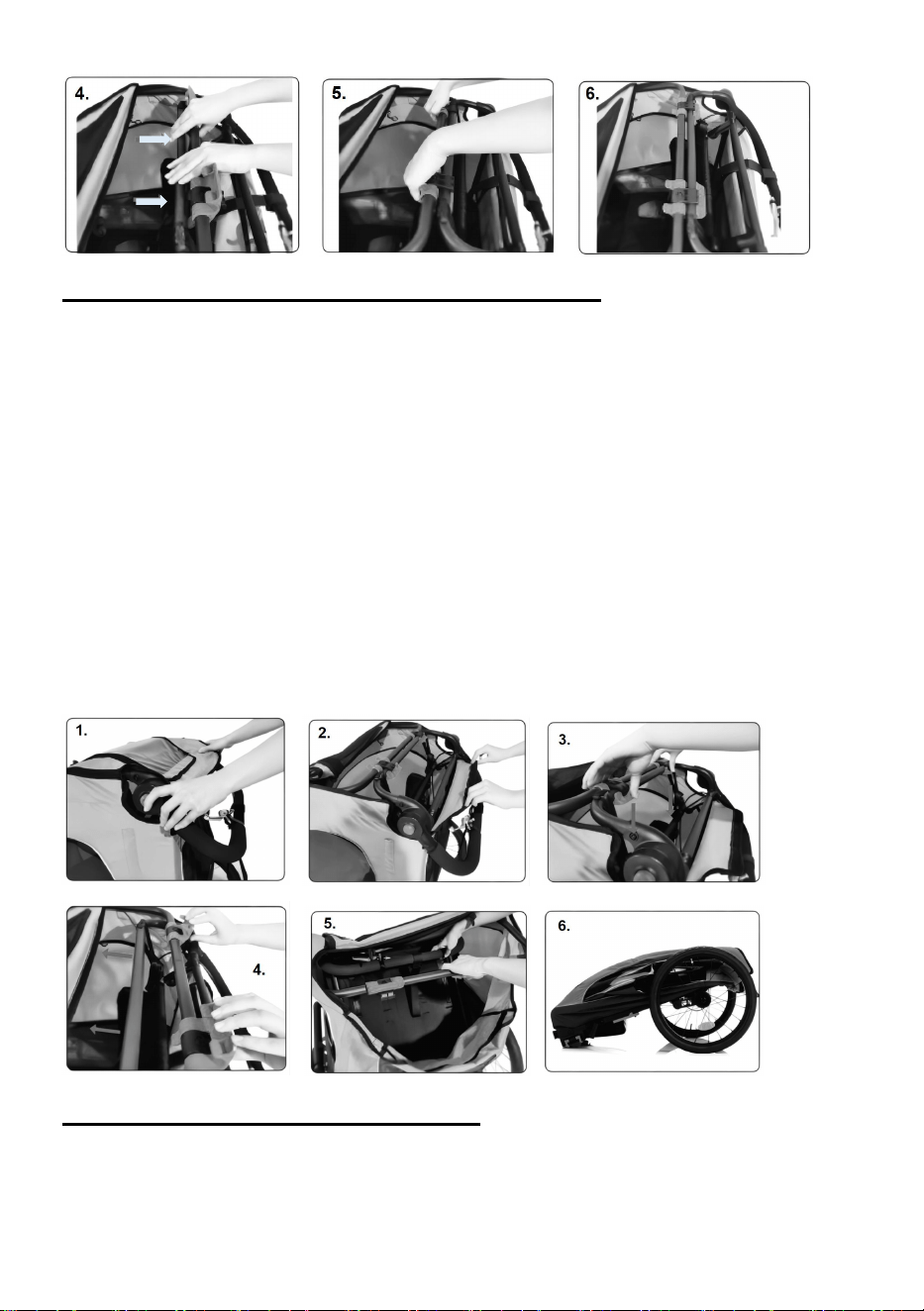 4.

5.

6.

1.

2.

3.

4.

5.

6.