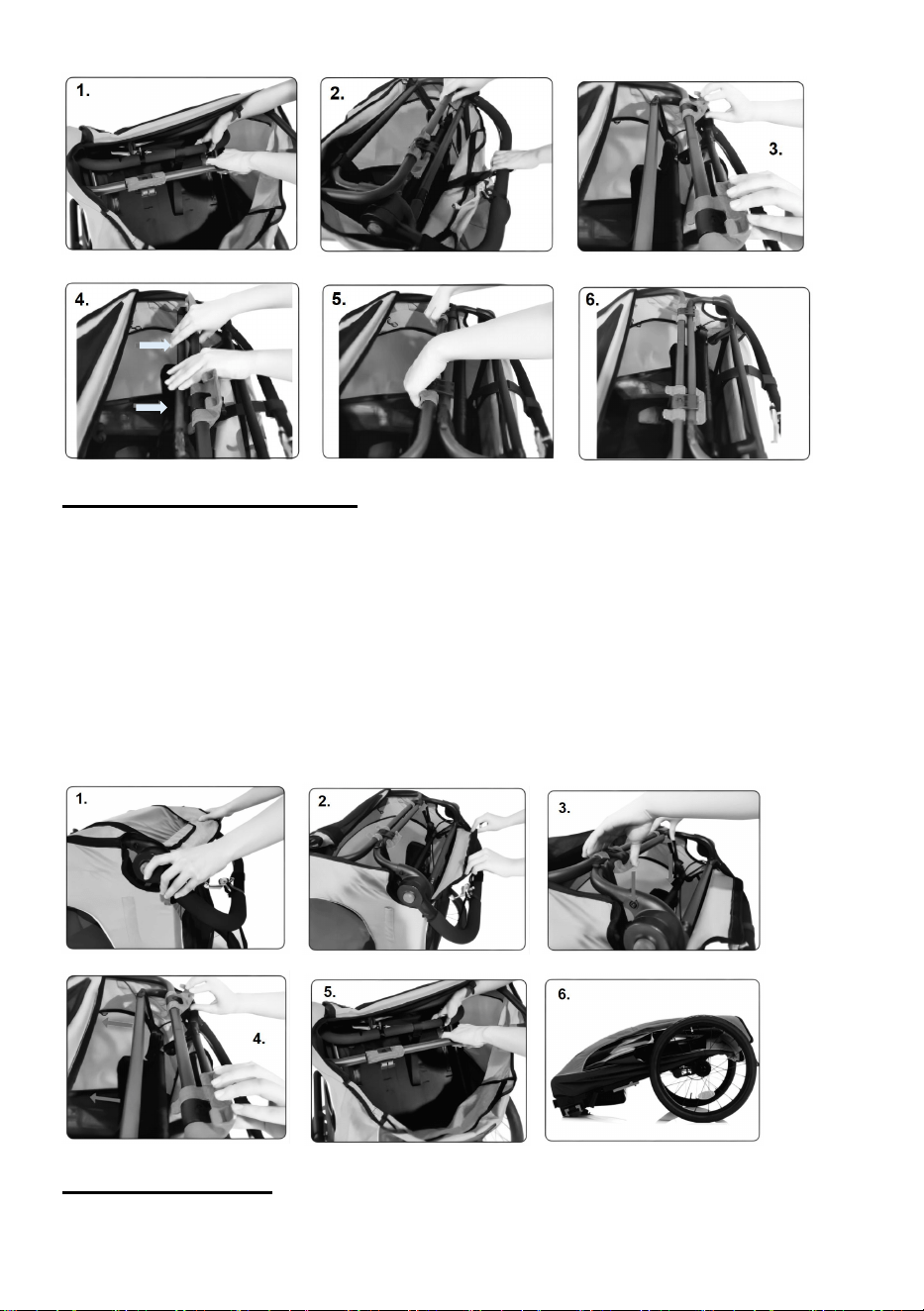 1.

2.

3.

4.

5.

6.

1.

2.

3.

4.

5.

6.