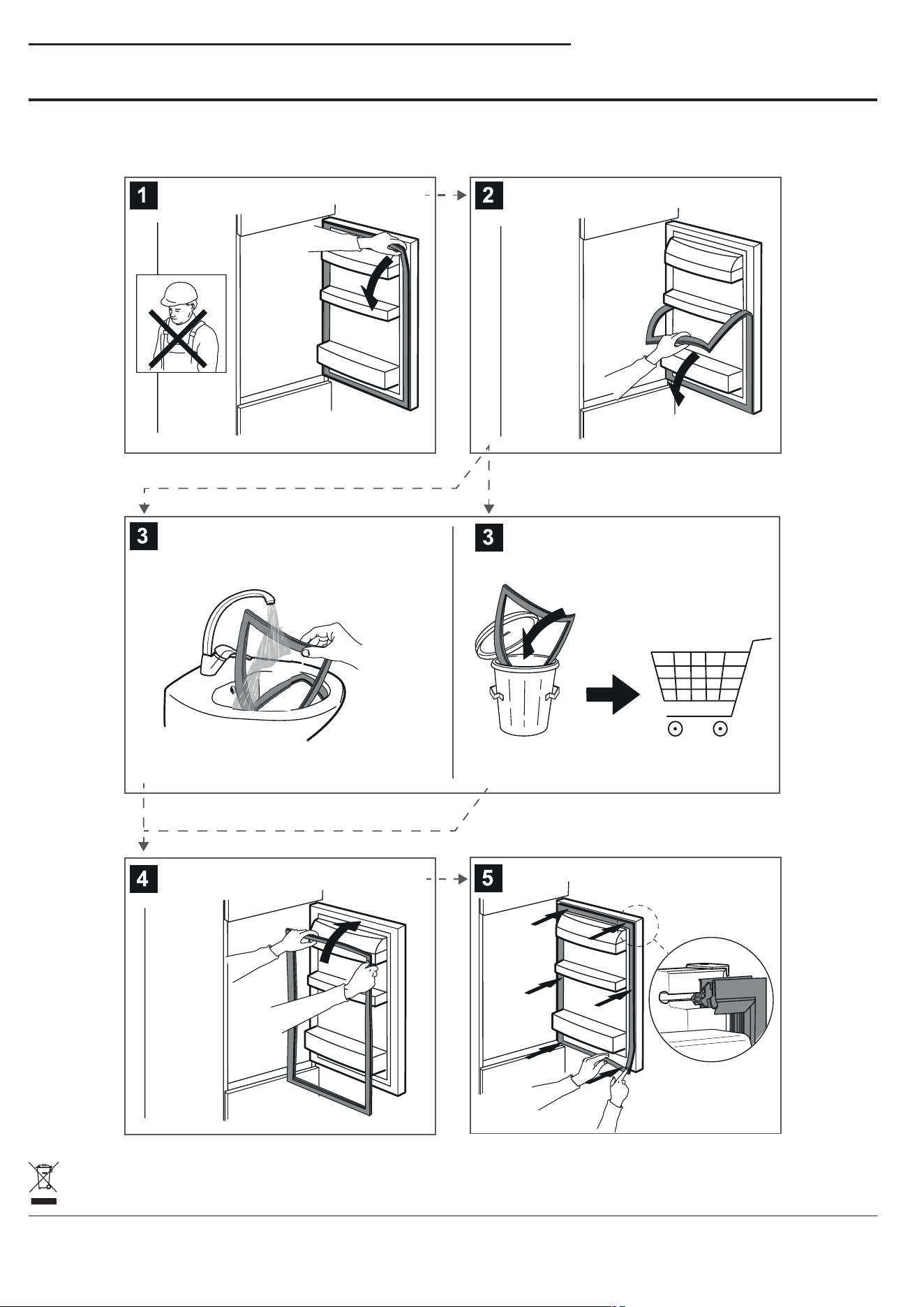 1

2

3

3

4

5