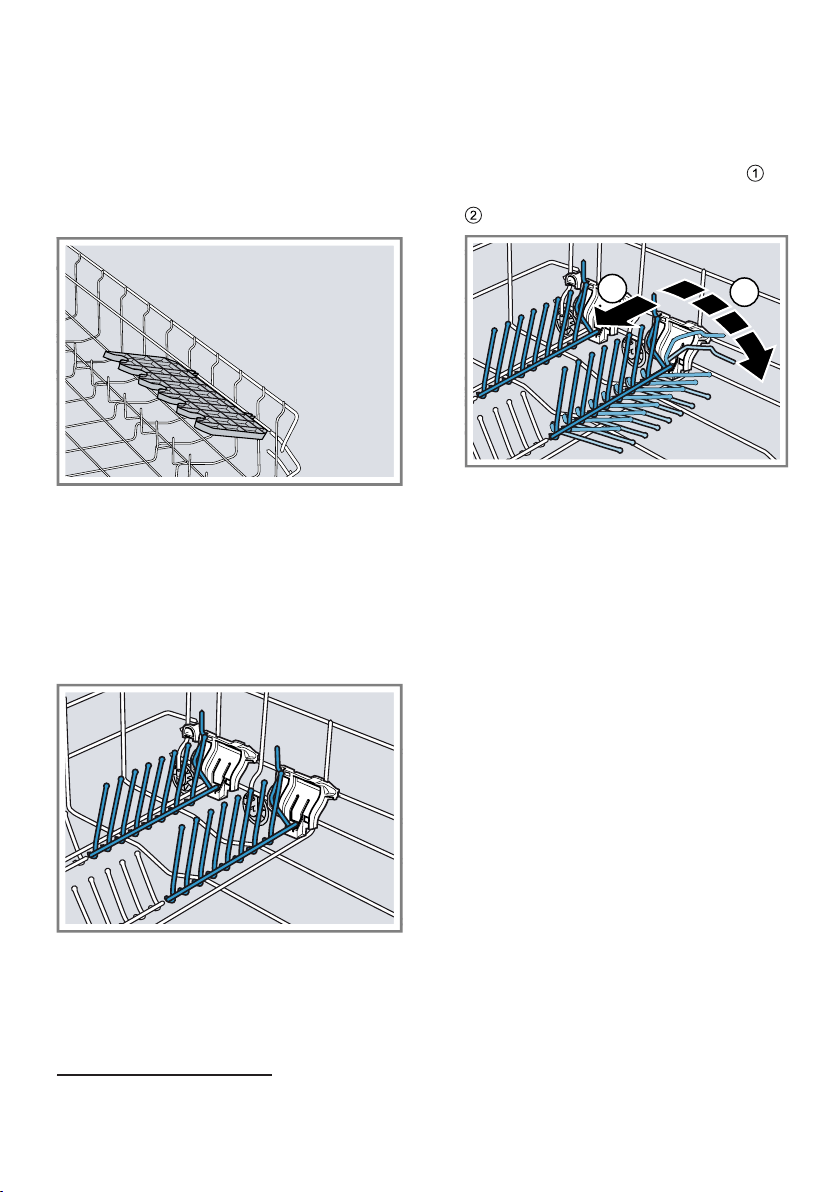 ①

②