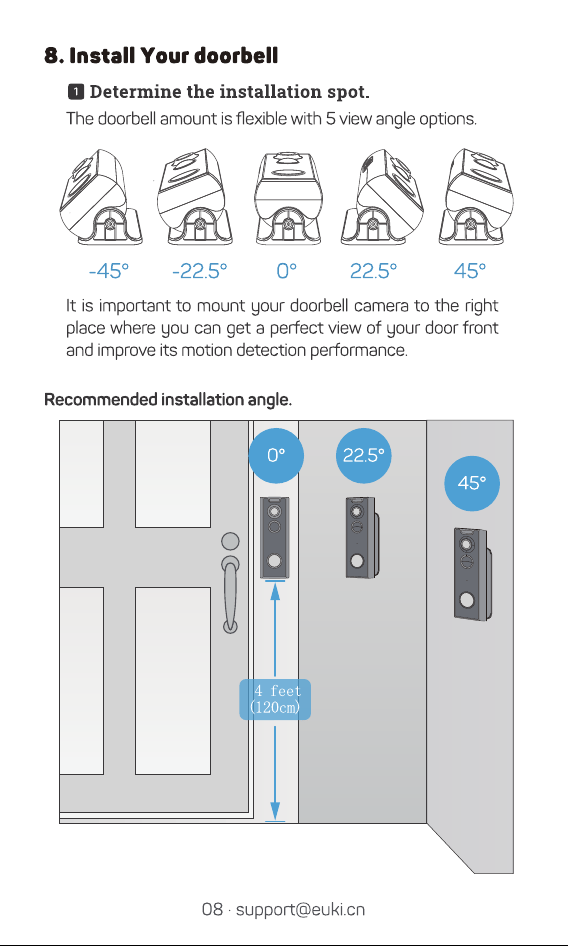 8. Install Your doorbell

1 Determine the installation spot.

The doorbell amount is flexible with 5 view angle options.

-45° -22.5° 0° 22.5° 45°

It is important to mount your doorbell camera to the right place where you can get a perfect view of your door front and improve its motion detection performance.

Recommended installation angle.

0° 22.5° 45°

4 feet (120cm)

08 · support@euki.cn