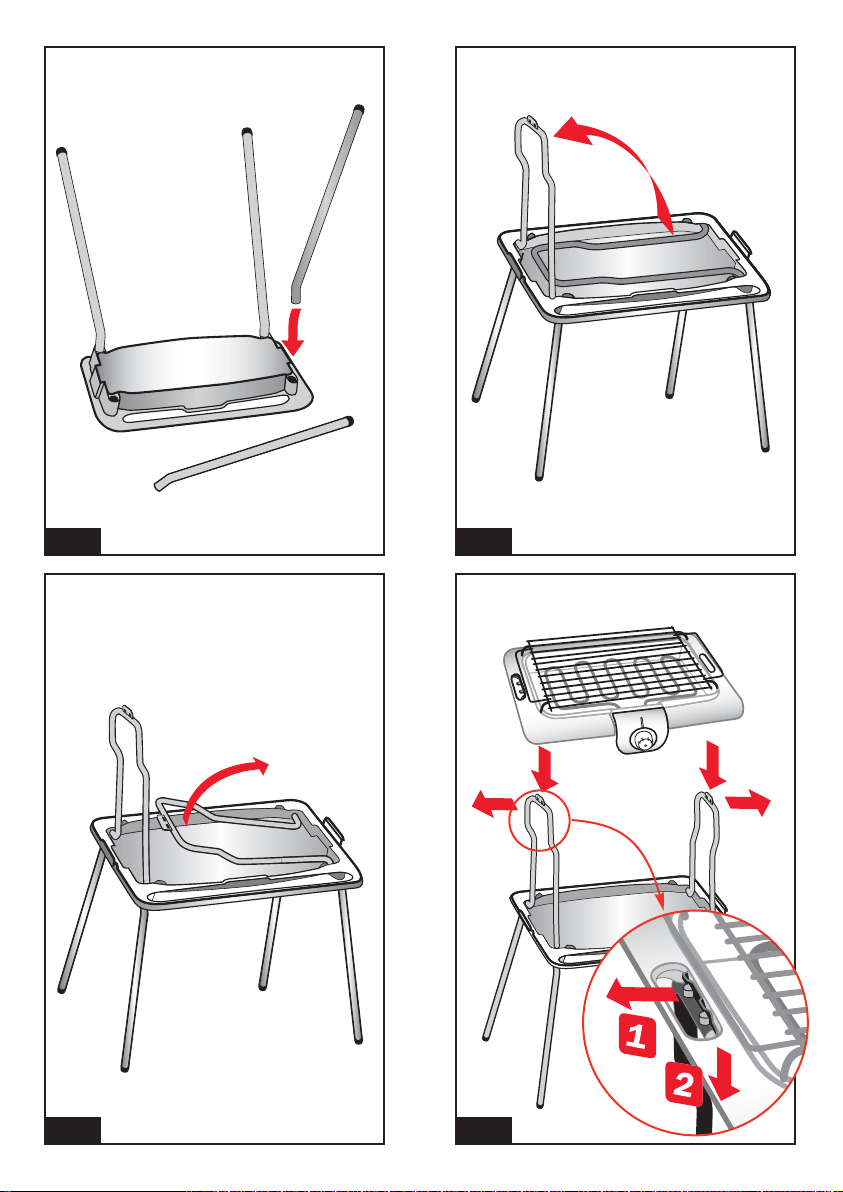 1

2