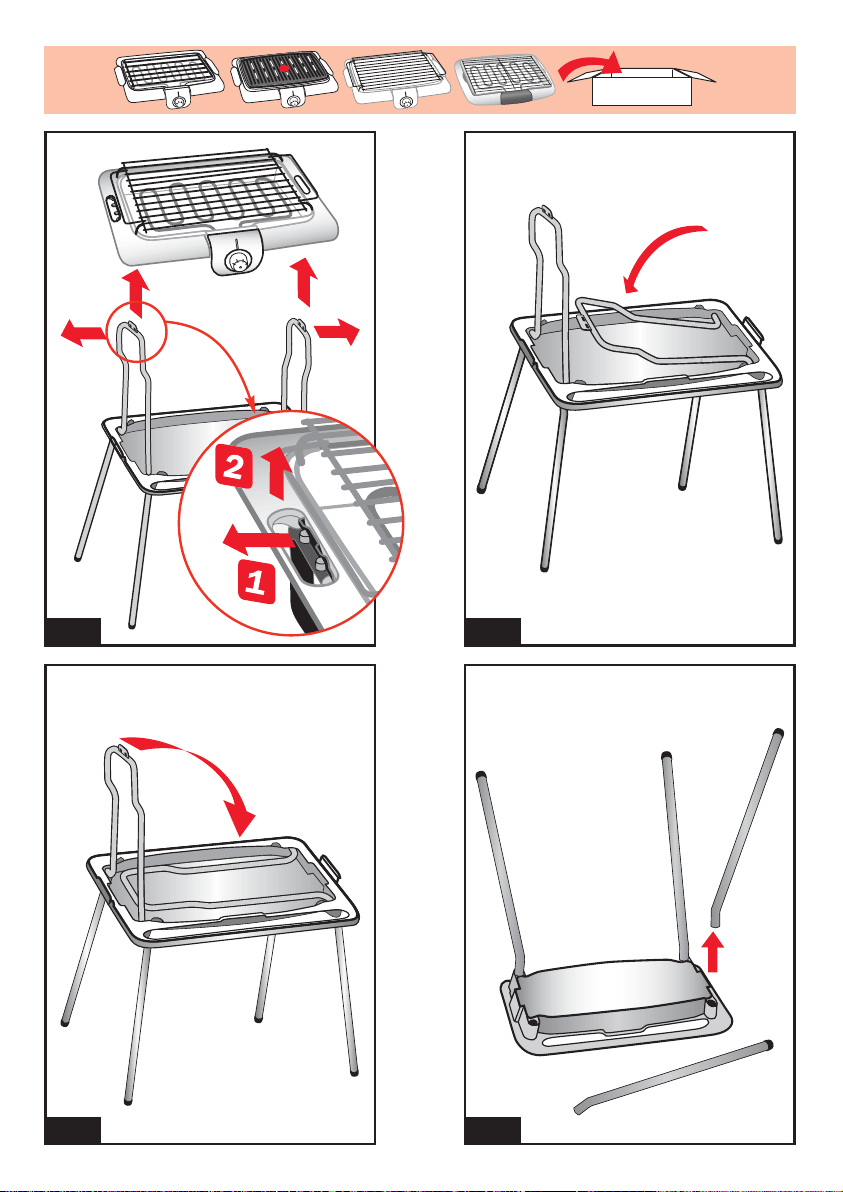 2

1