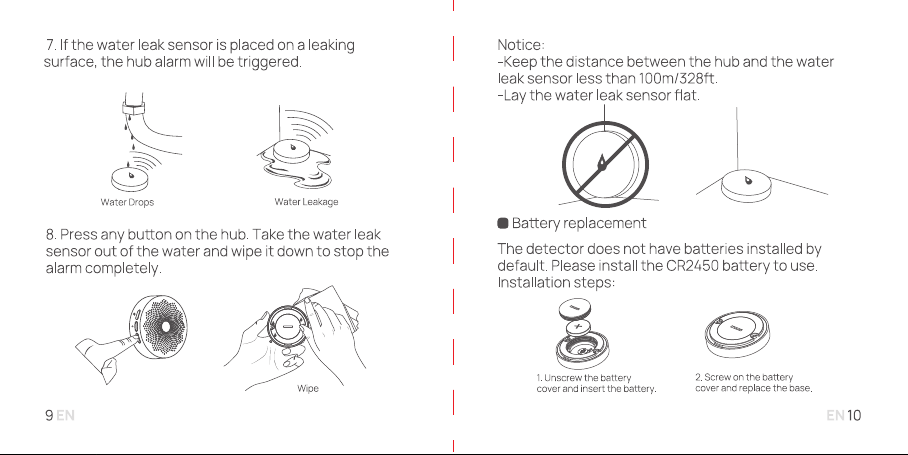 7. If the water leak sensor is placed on a leaking surface, the hub alarm will be triggered.

Water Drops

Water Leakage

8. Press any button on the hub. Take the water leak sensor out of the water and wipe it down to stop the alarm completely.

Wipe

9 EN

Notice:
-Keep the distance between the hub and the water leak sensor less than 100m/328ft.
-Lay the water leak sensor flat.

Battery replacement

The detector does not have batteries installed by default. Please install the CR2450 battery to use. Installation steps:

1. Unscrew the battery cover and insert the battery.

2. Screw on the battery cover and replace the base.

EN 10