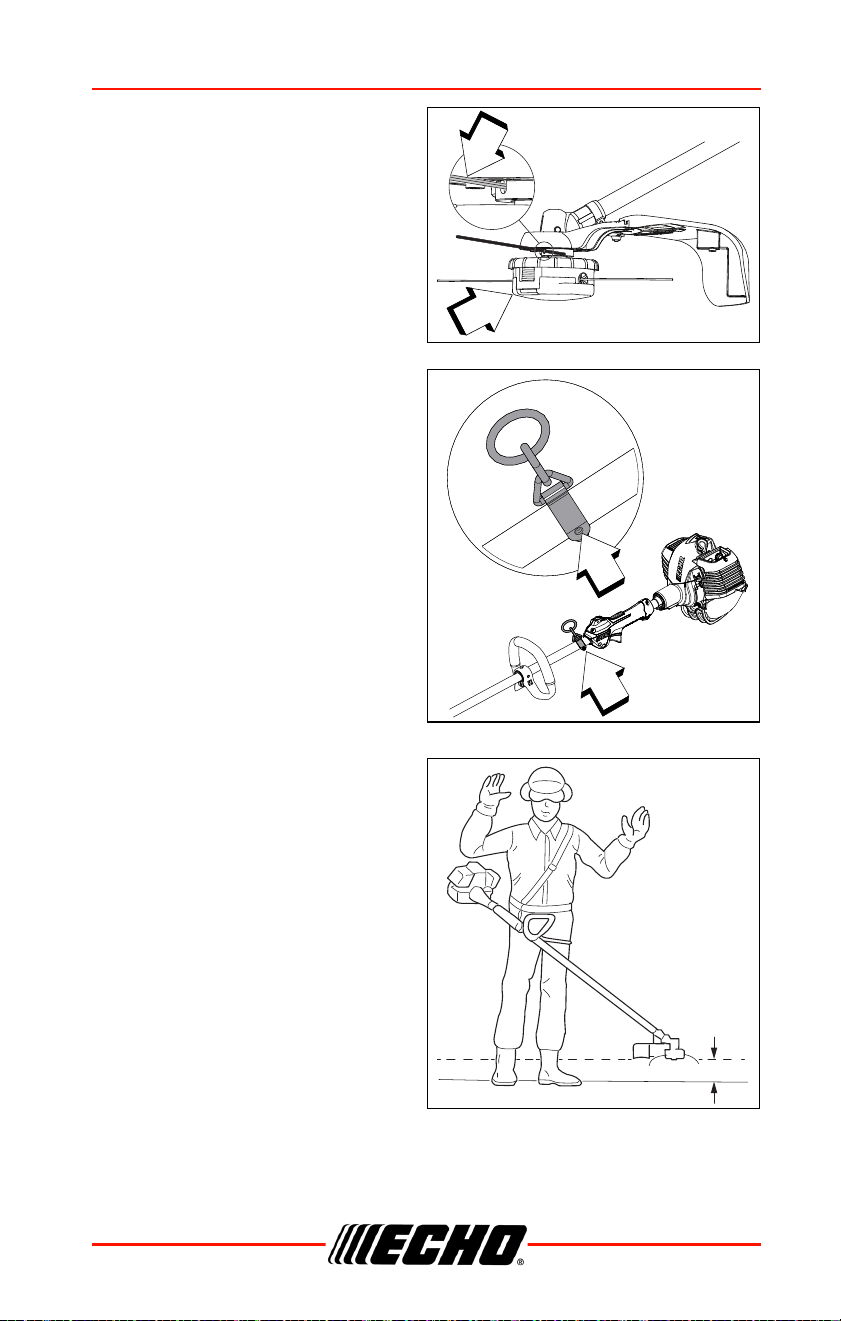 ECHO®