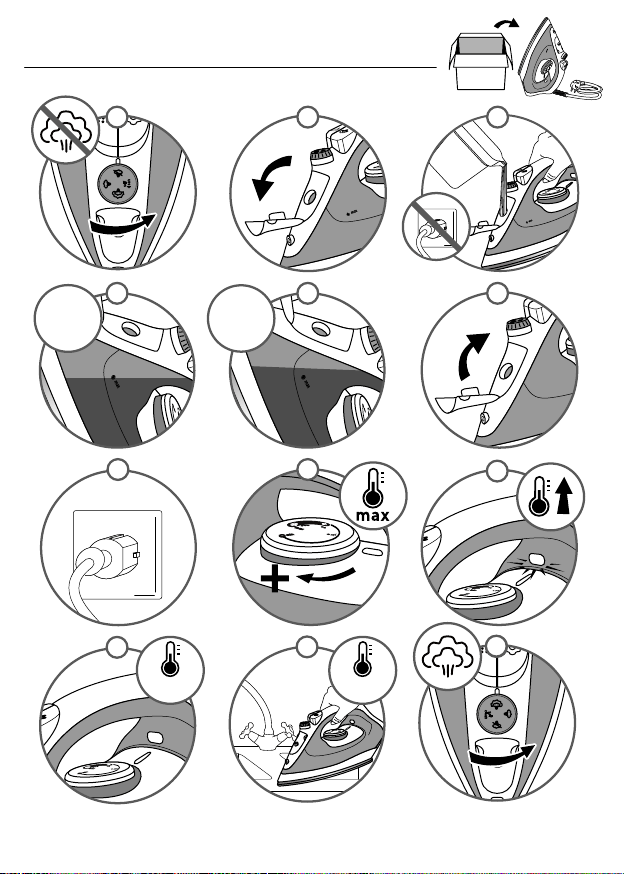 max