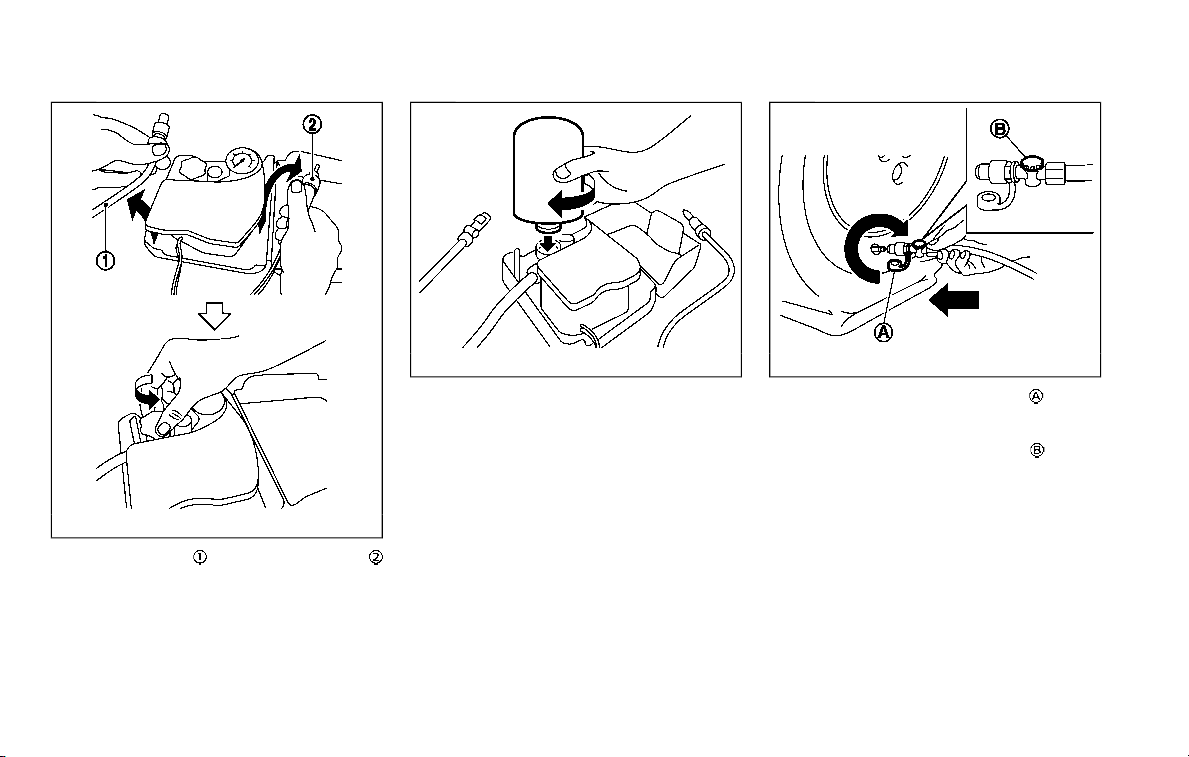 ②
①

B
A

A
B

① ②